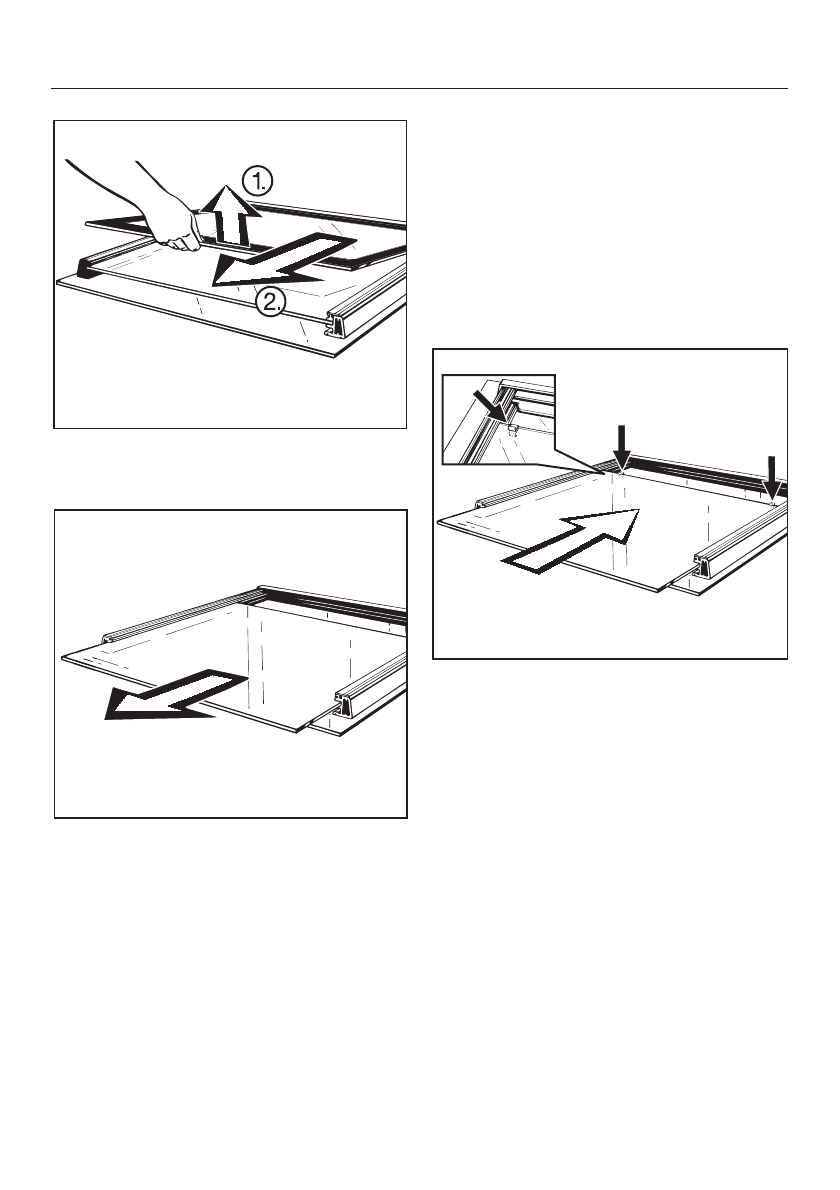 1.
2.