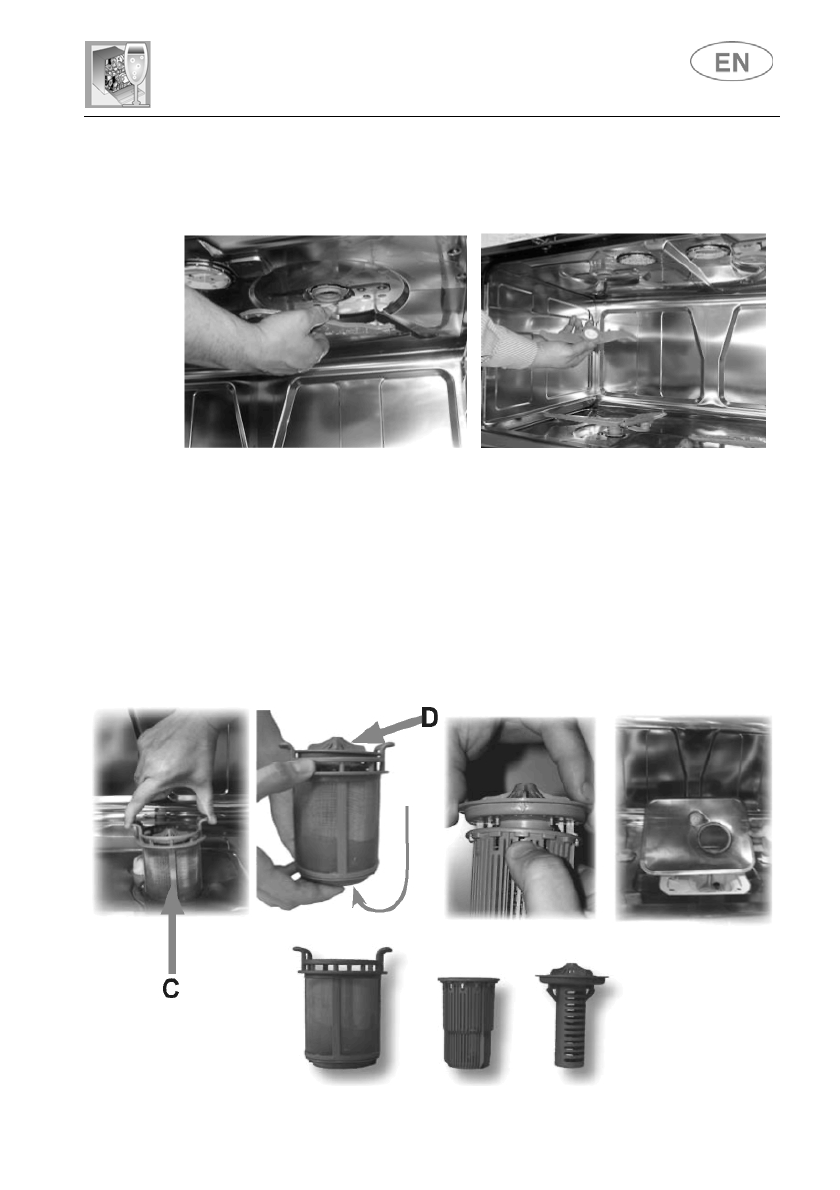 EN

D

C