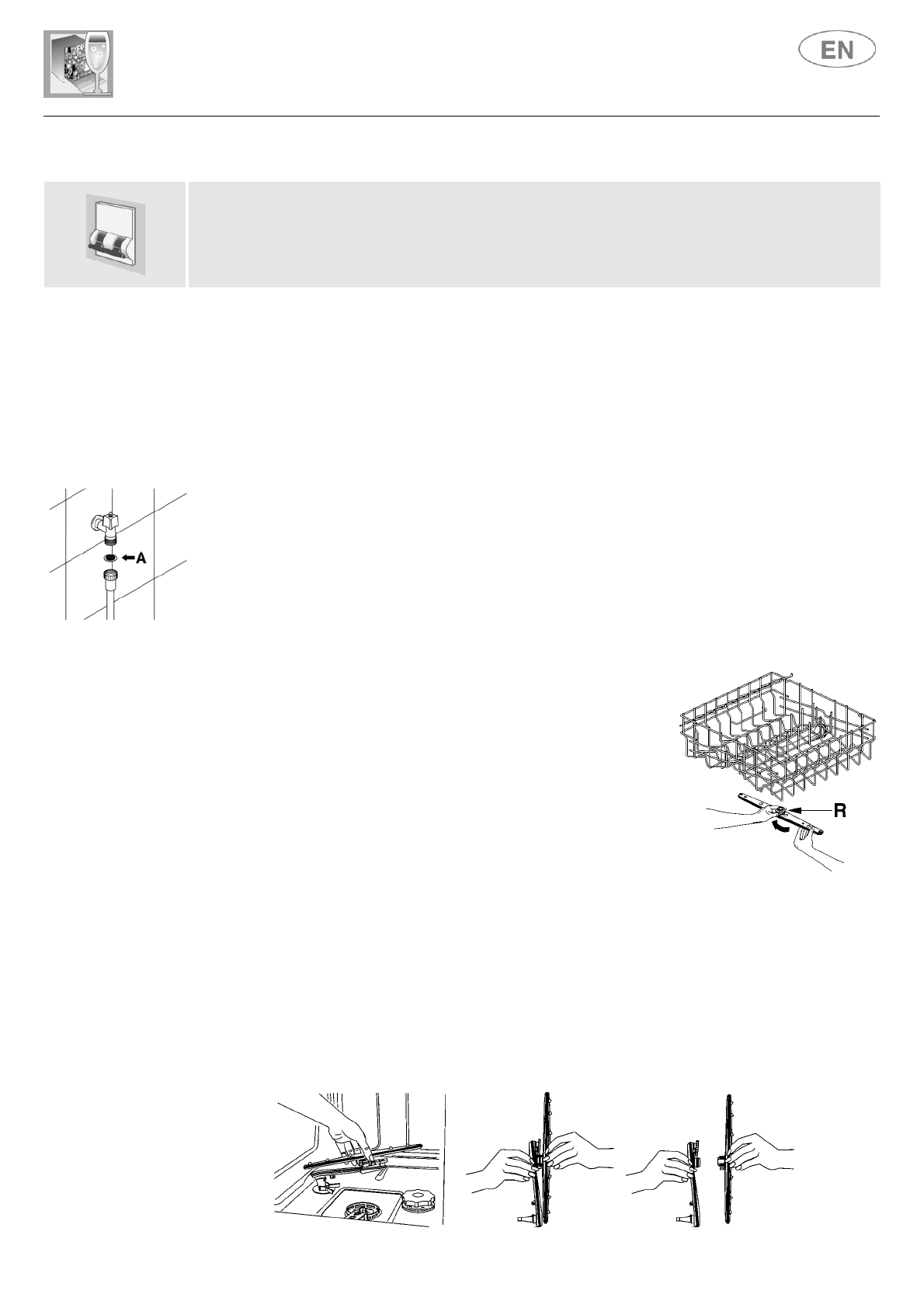 EN

A

R