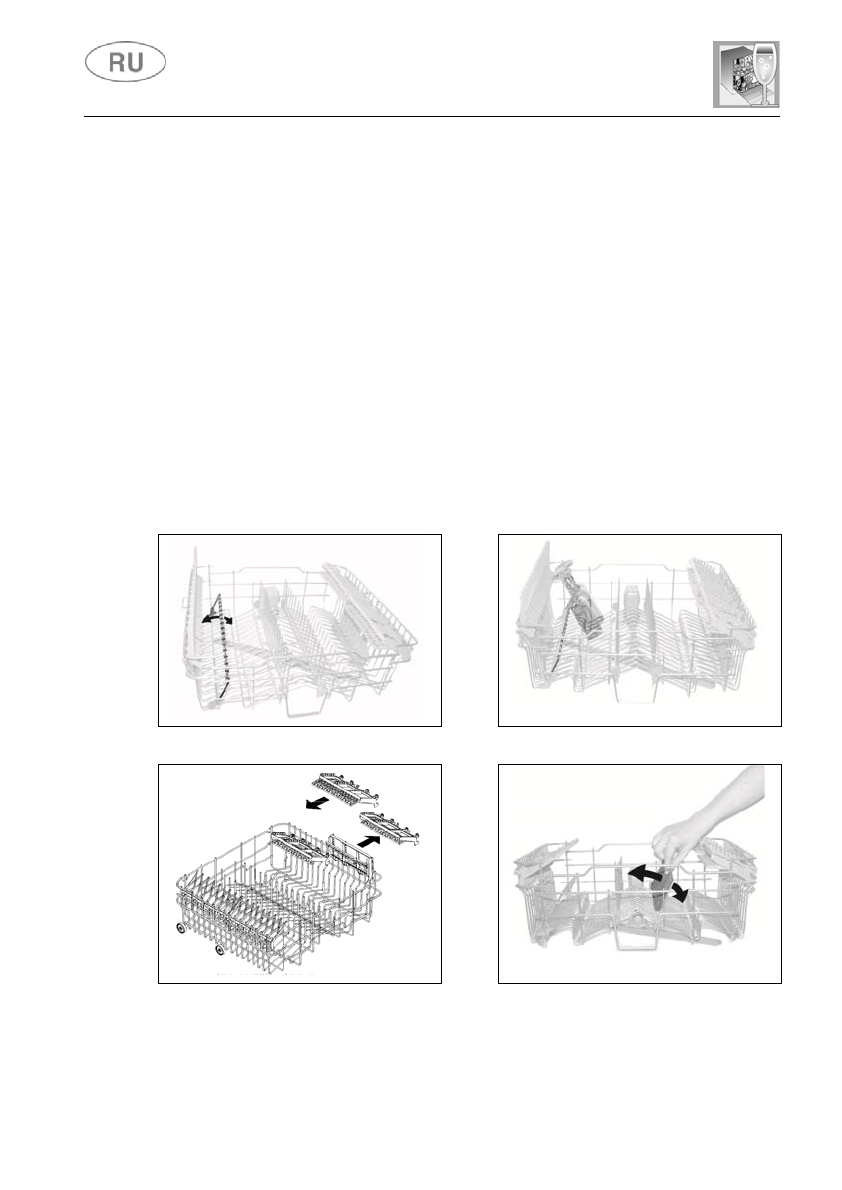 RU