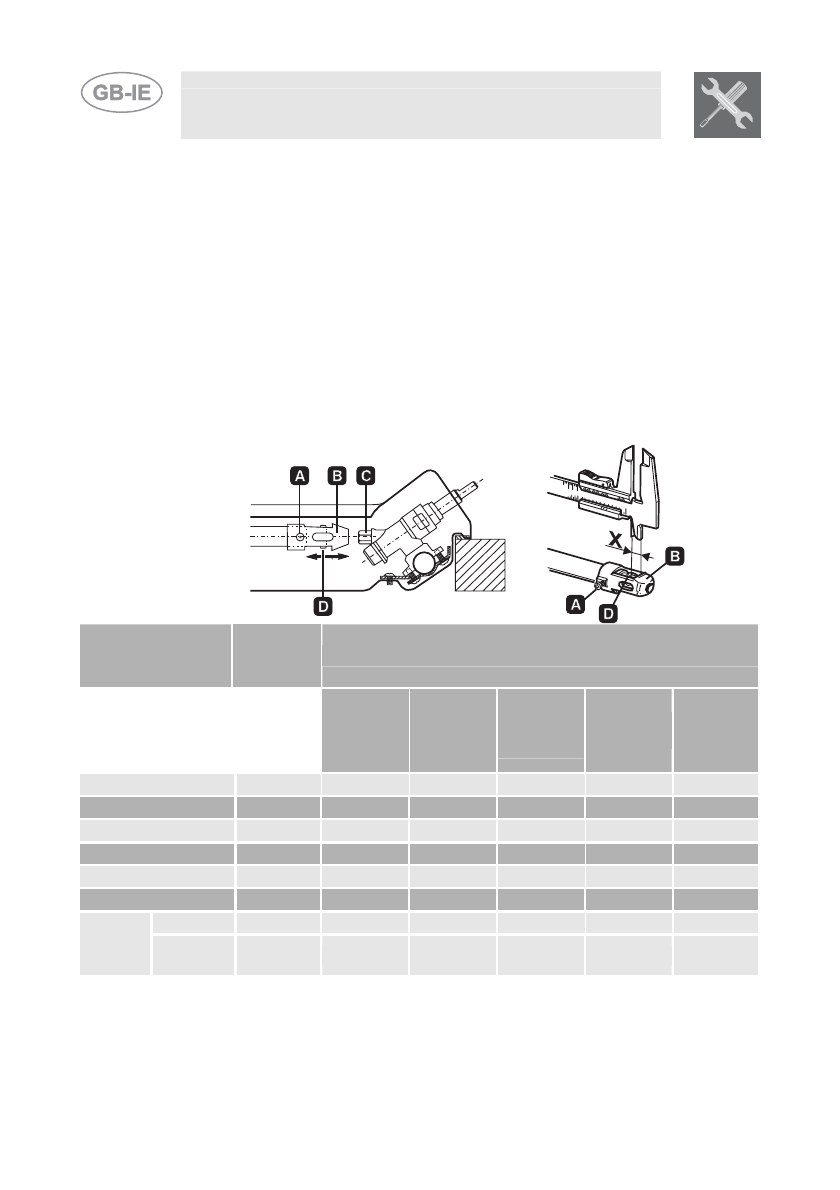 GB-IE

A B C

D

X

B

A

D