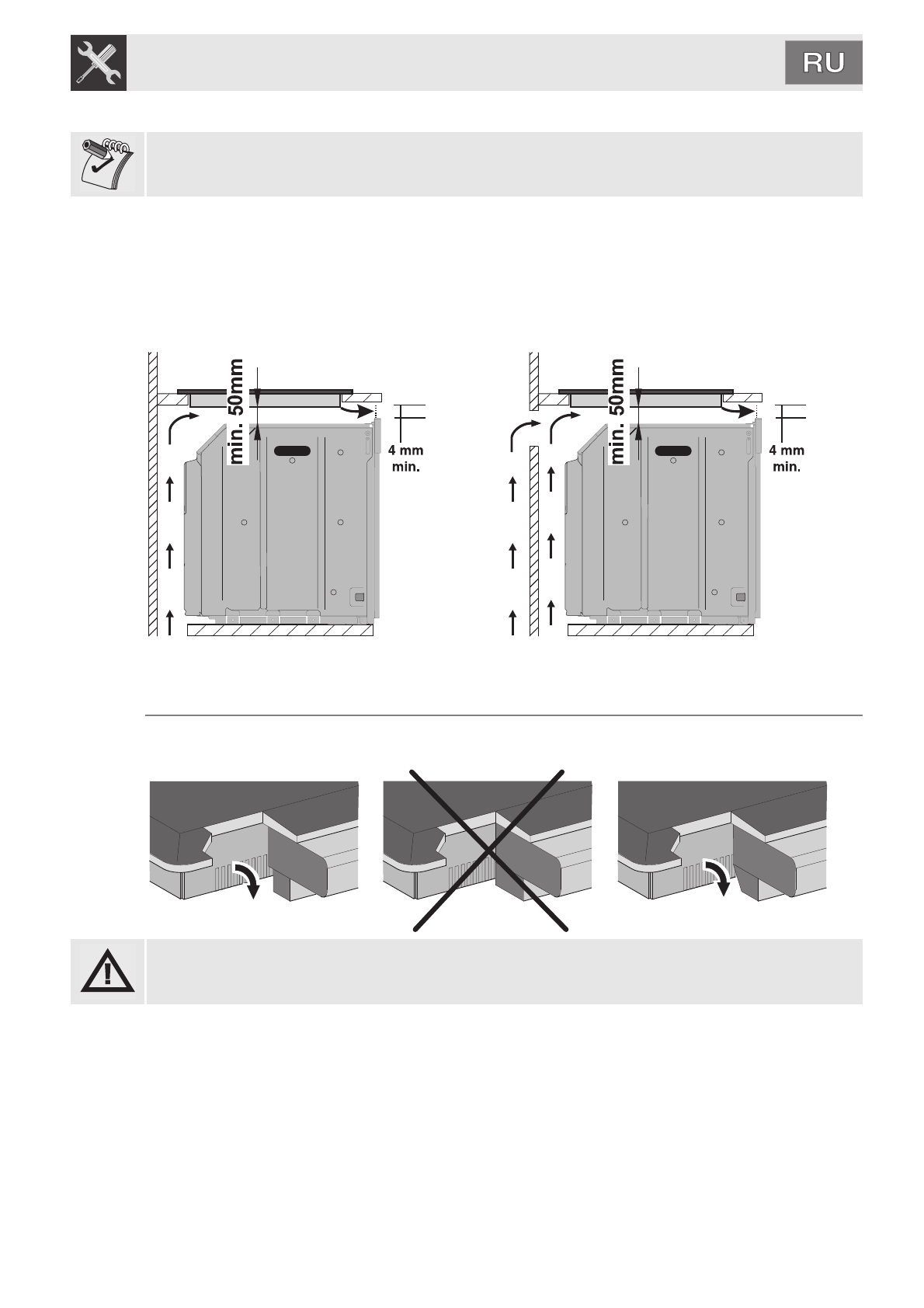 RU

min. 50mm

4 mm
min.

min. 50mm

4 mm
min.