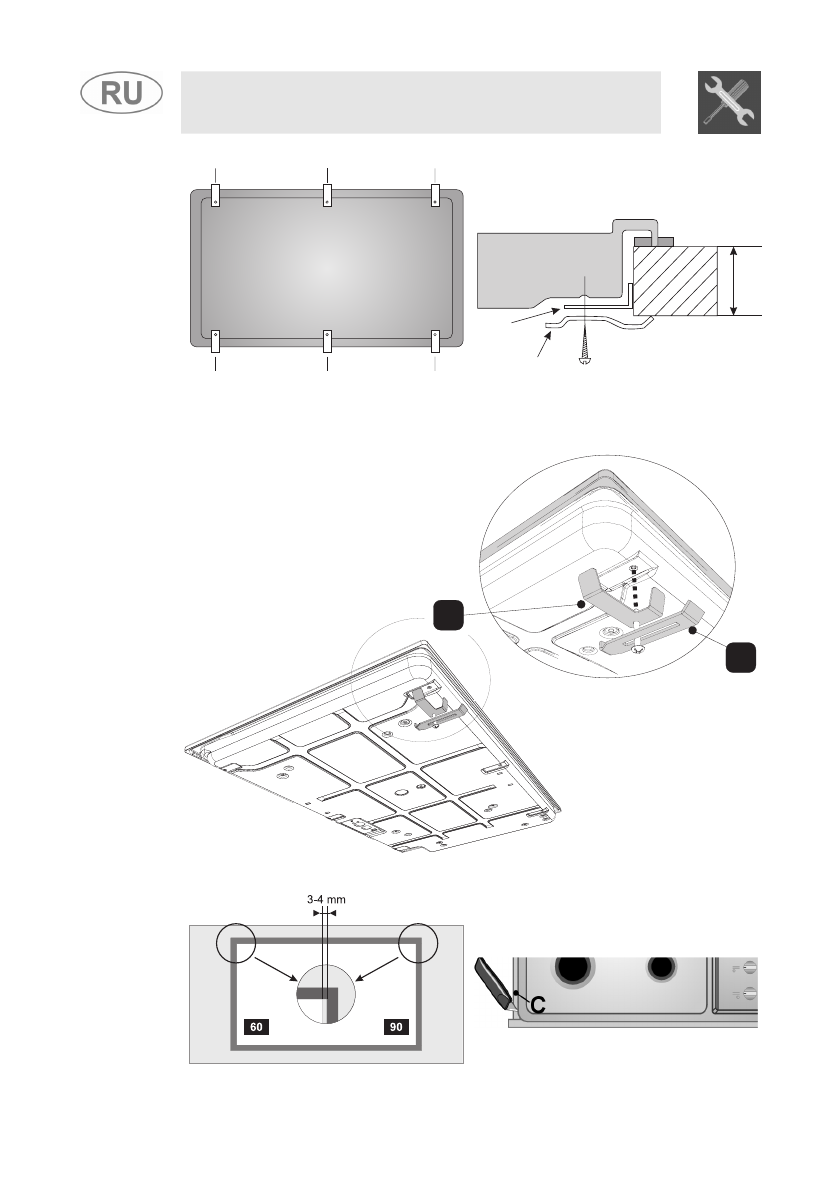 RU

3-4 mm

60

90

C