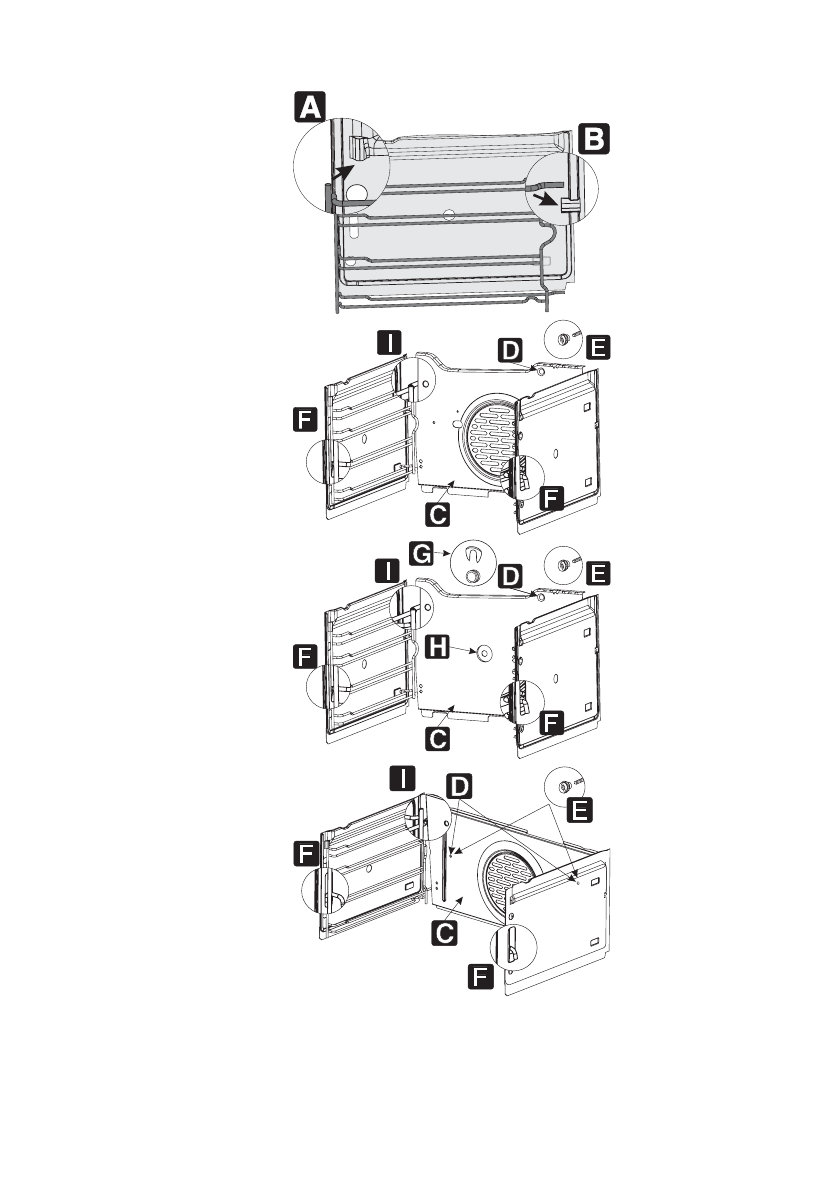 A
B
I
D
E
F
F
C
G
I
D
E
H
F
F
C
I
D
E
F
C
F