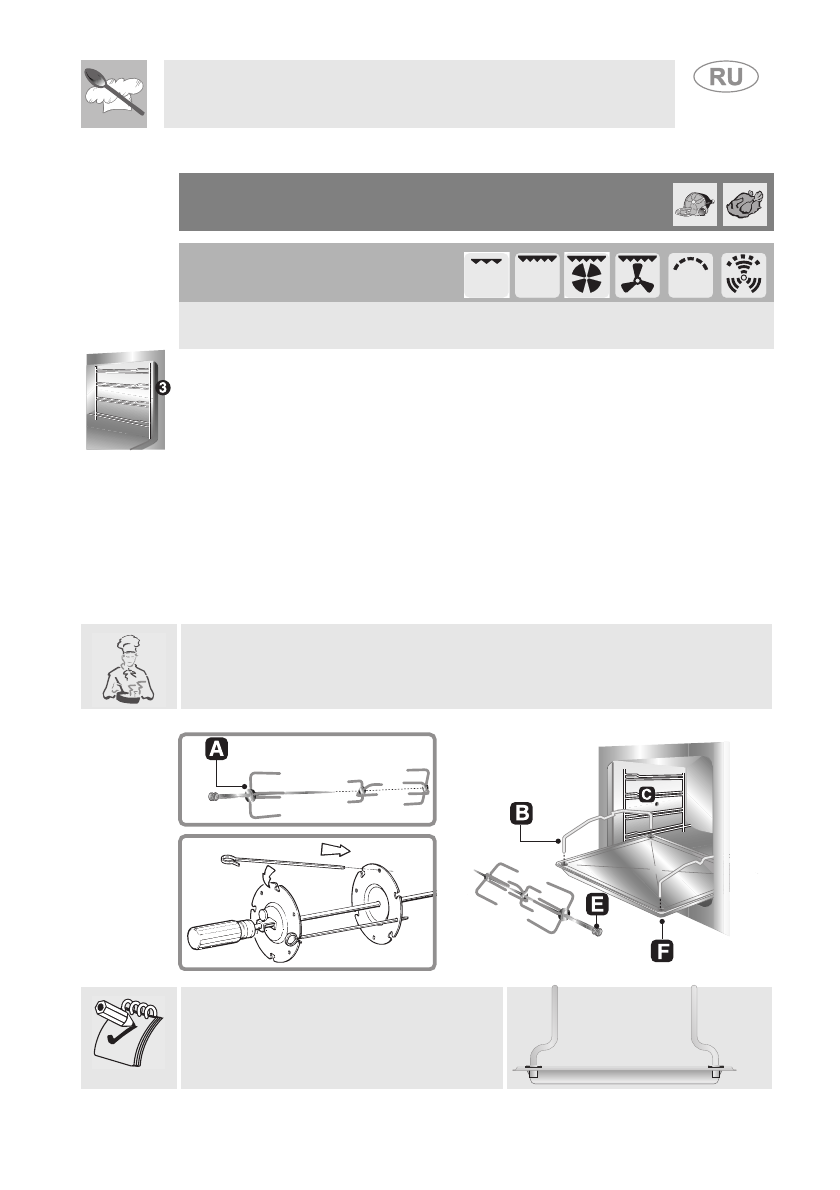 RU

3

A

B

C

E

F