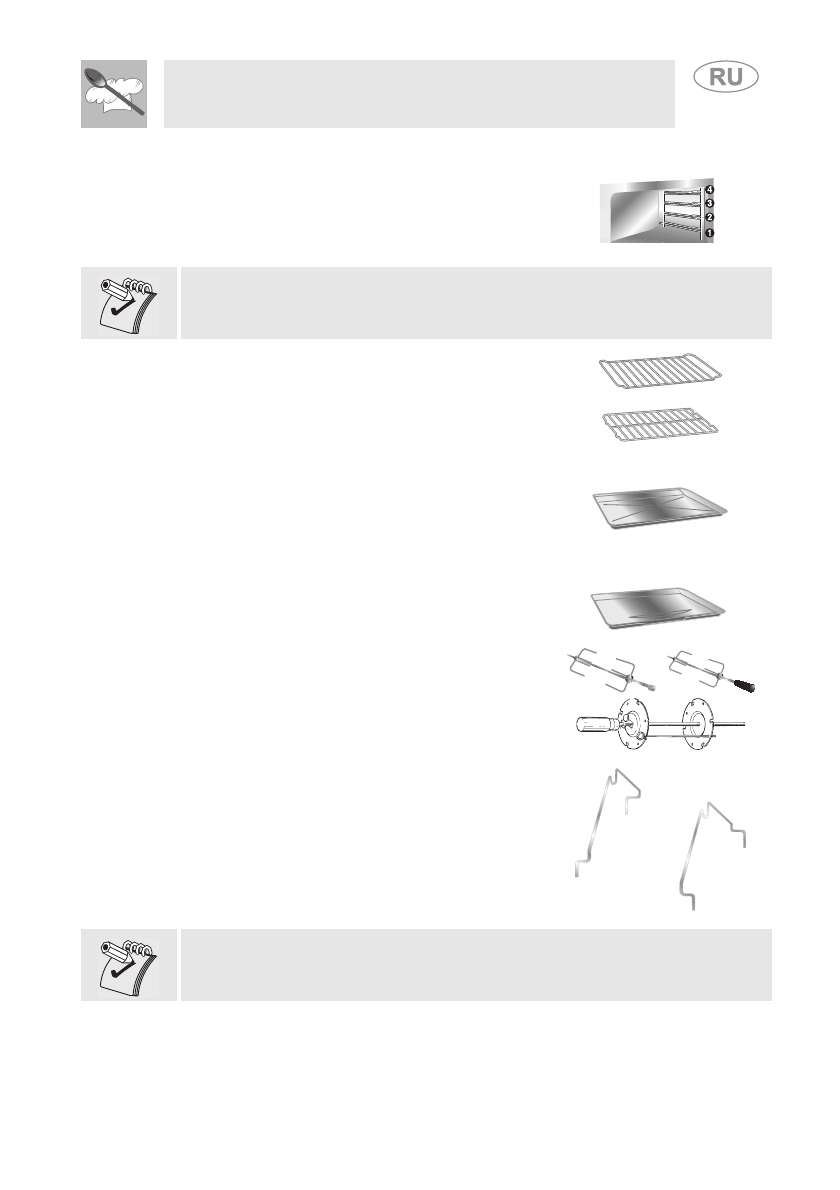 RU

4
3
2
1