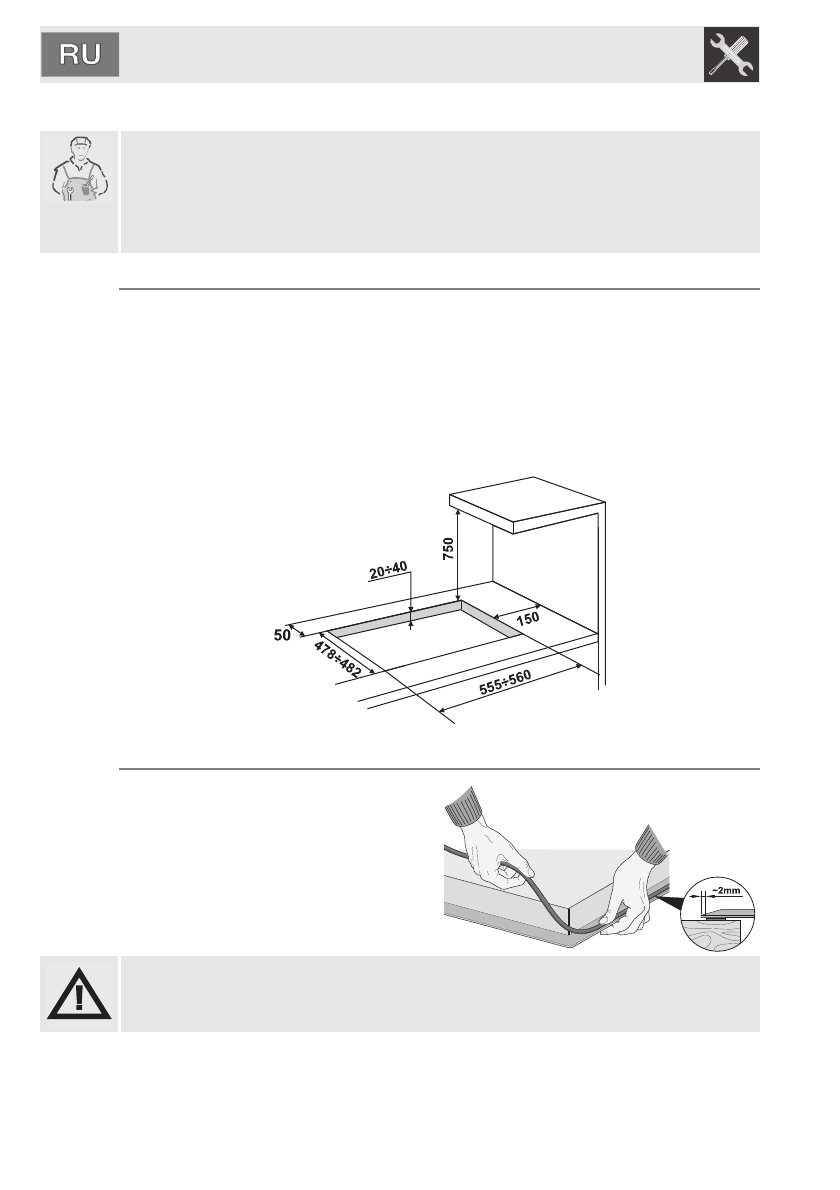 RU

750

20÷40

150

50

478÷482

555÷560

~2mm