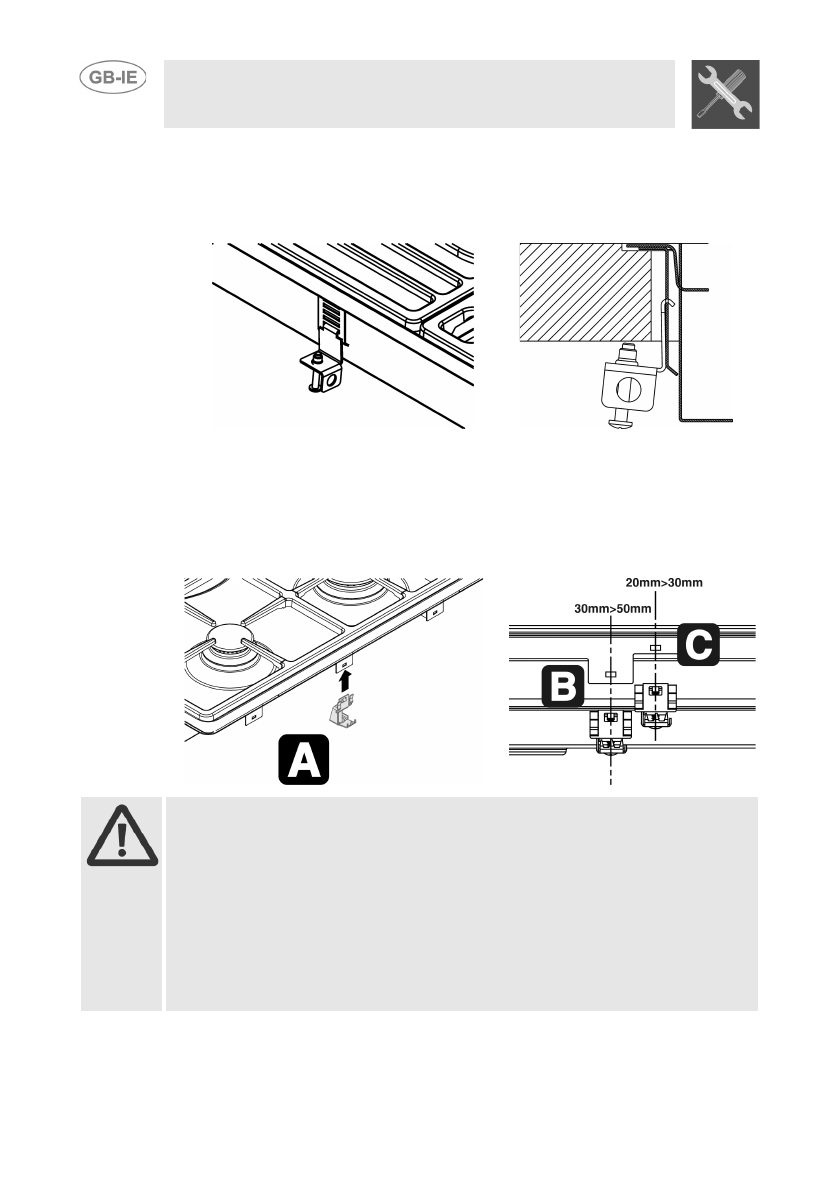 GB-IE

20mm>30mm

30mm>50mm

C

B

A