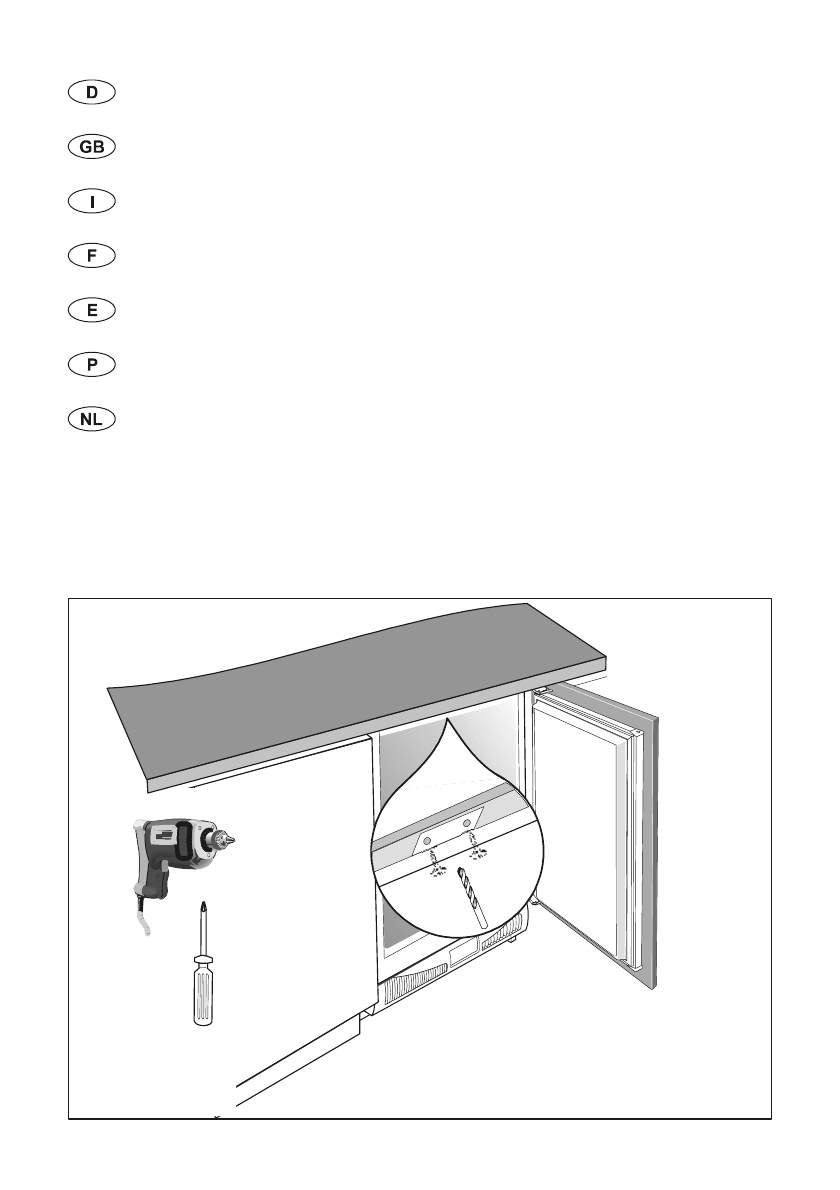 D

GB

I

F

E

P

NL