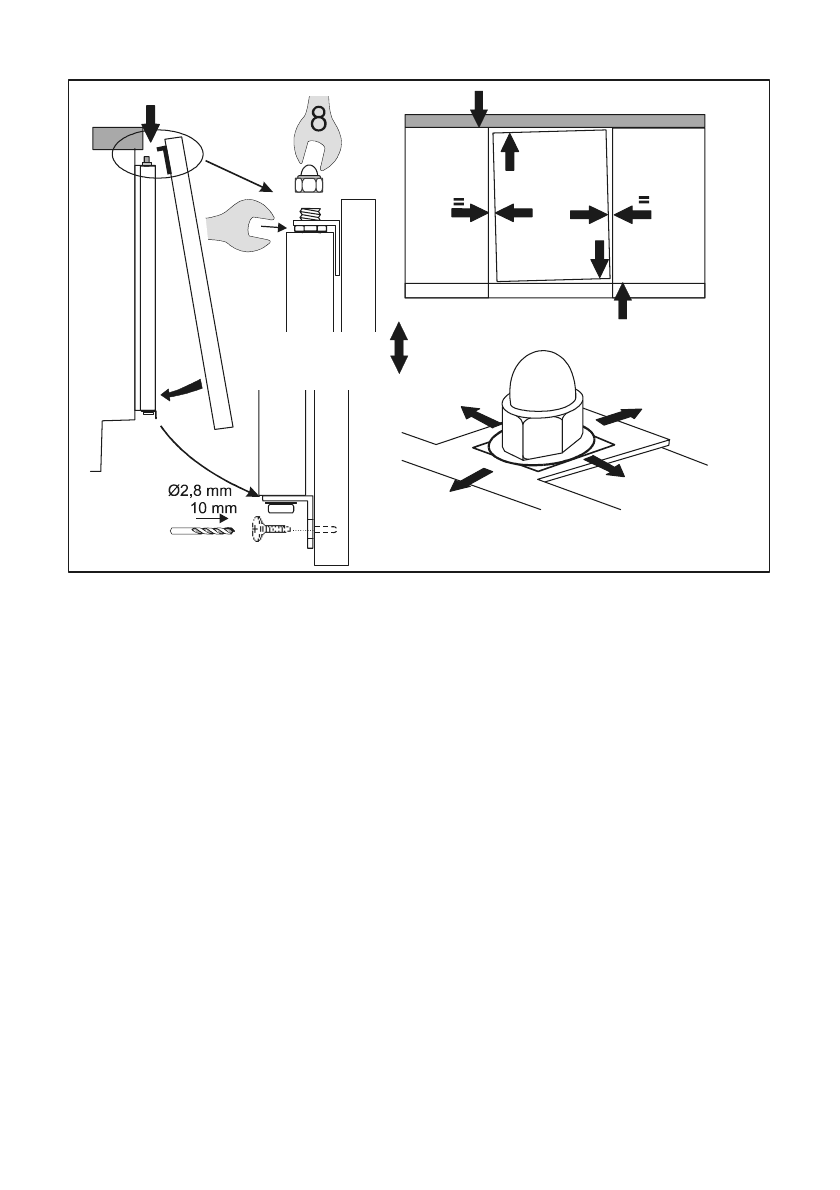 8

=

=

Ø2,8 mm
10 mm