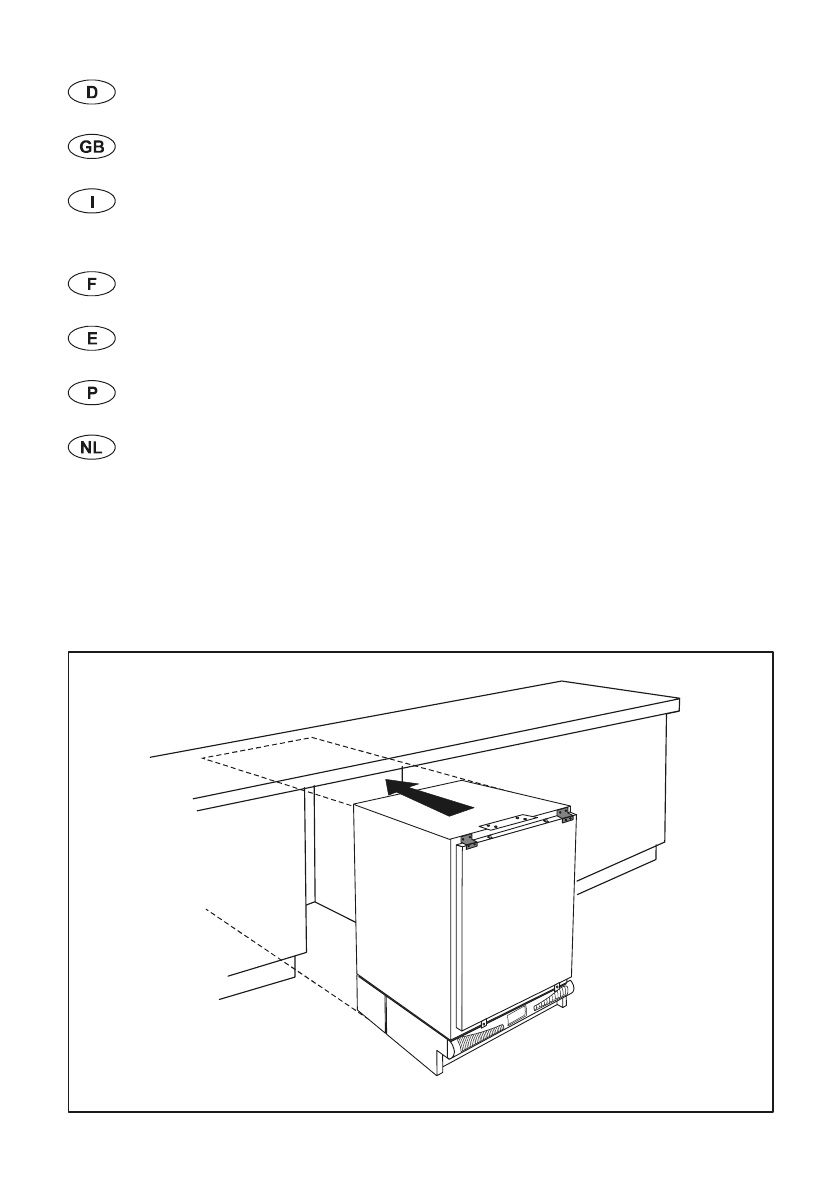 D

GB

I

F

E

P

NL