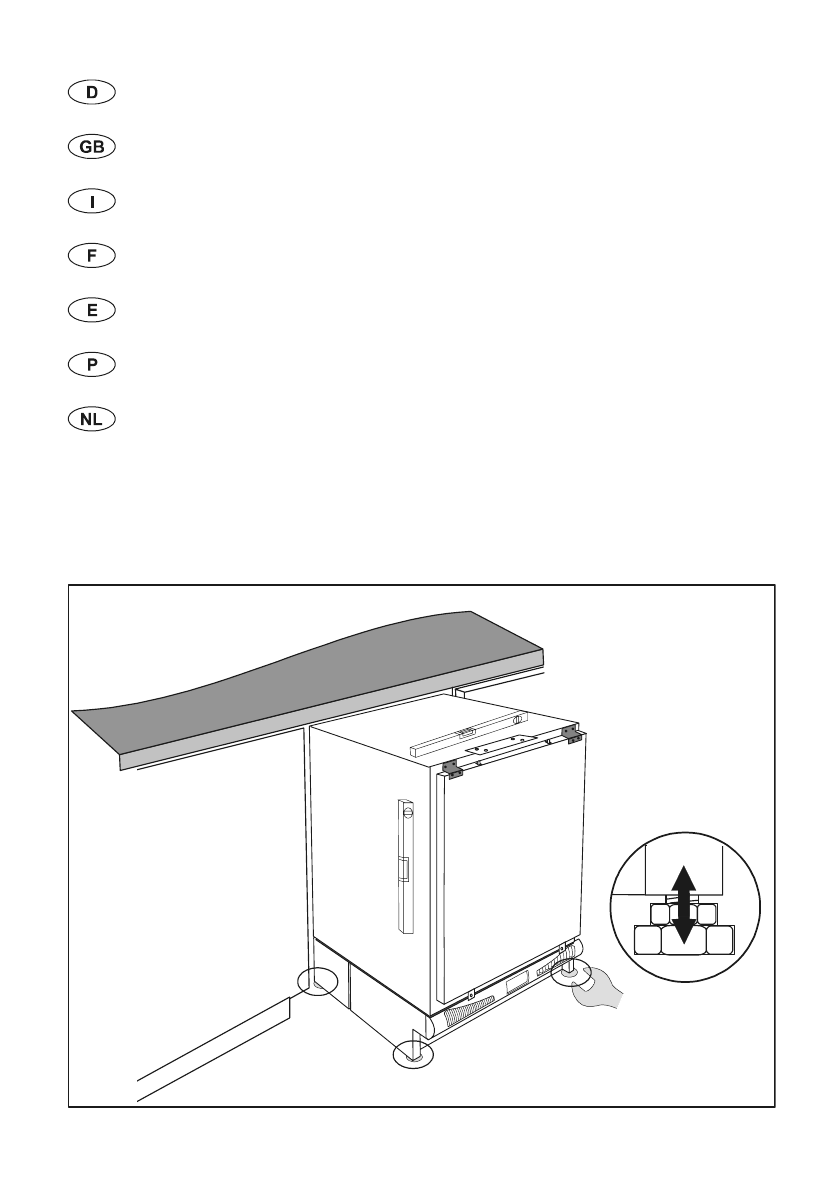 D

GB

I

F

E

P

NL