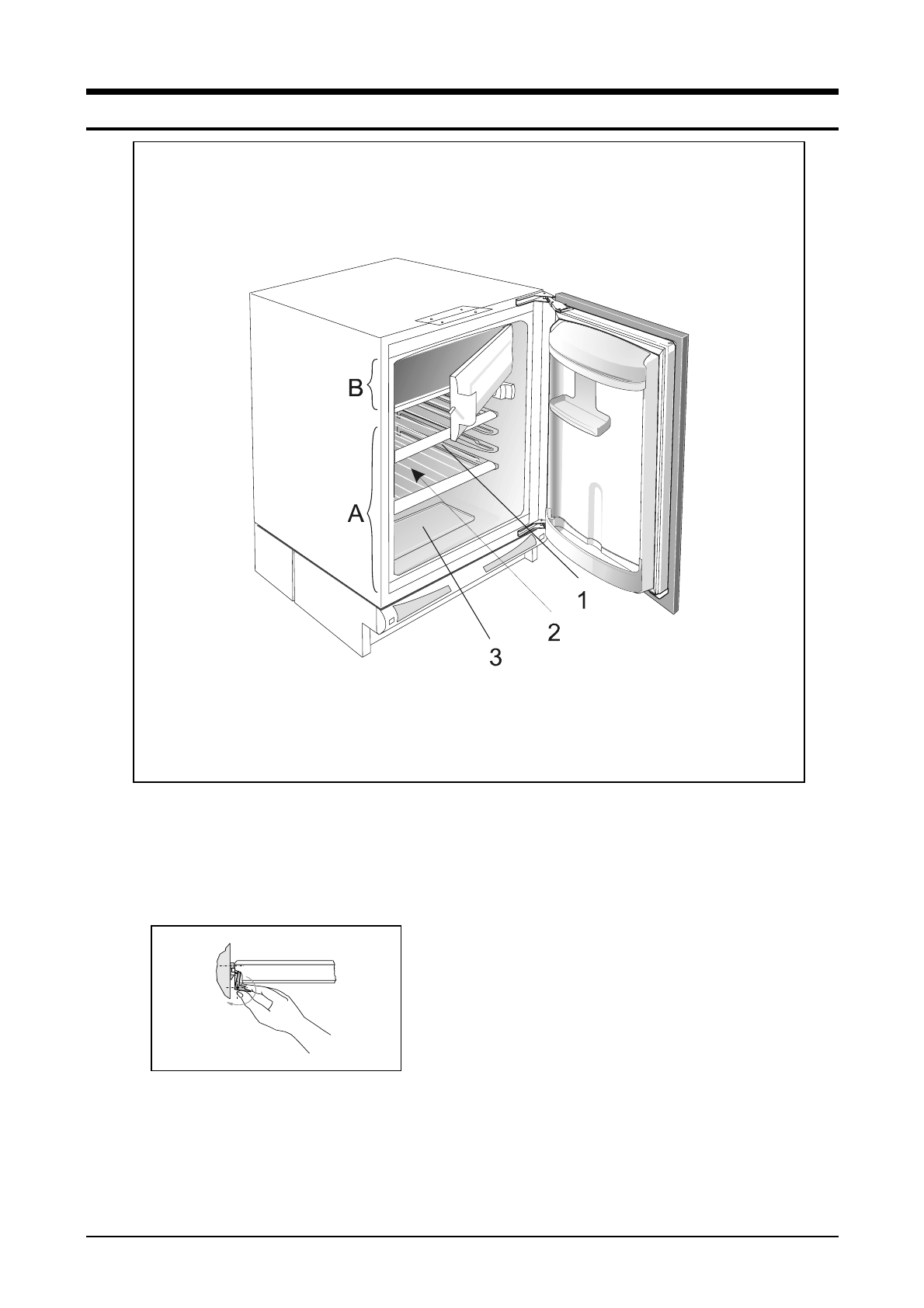 B

A

1

2

3