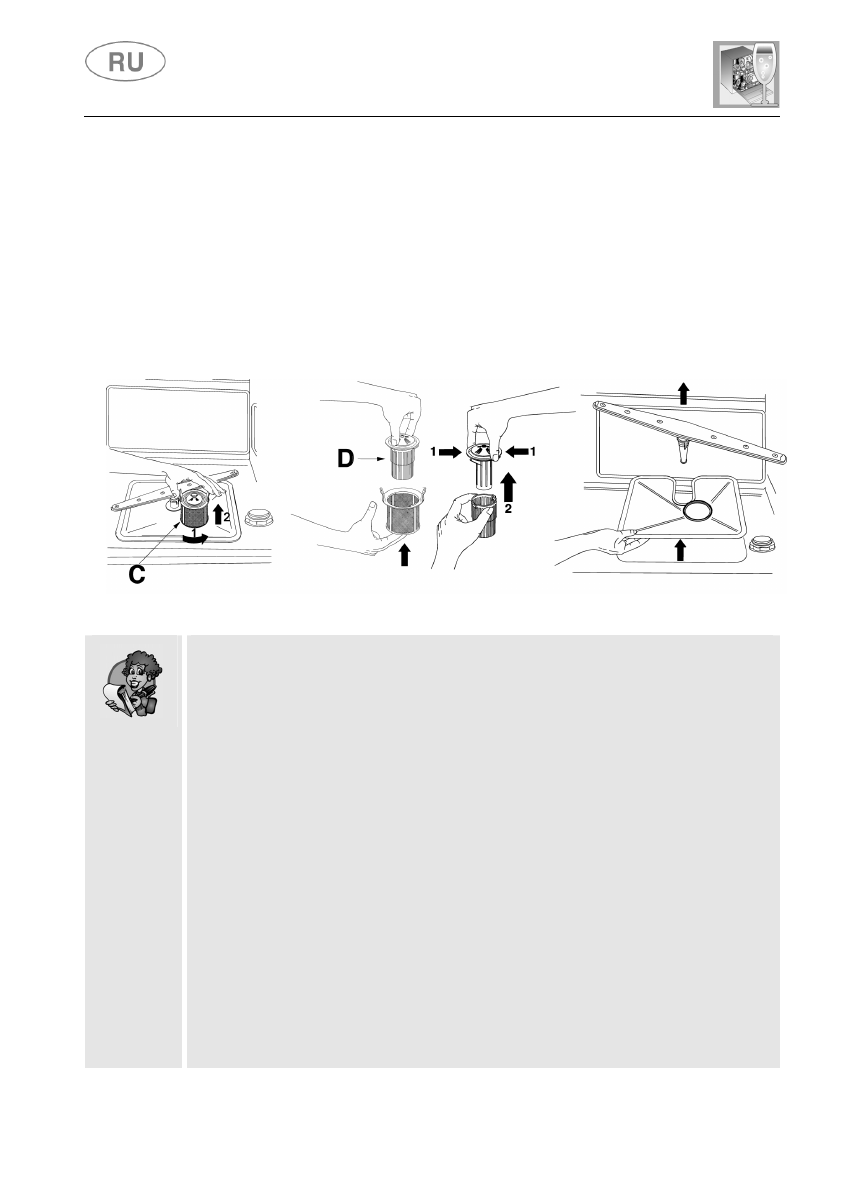 RU

D

1

1

2

2

1

C