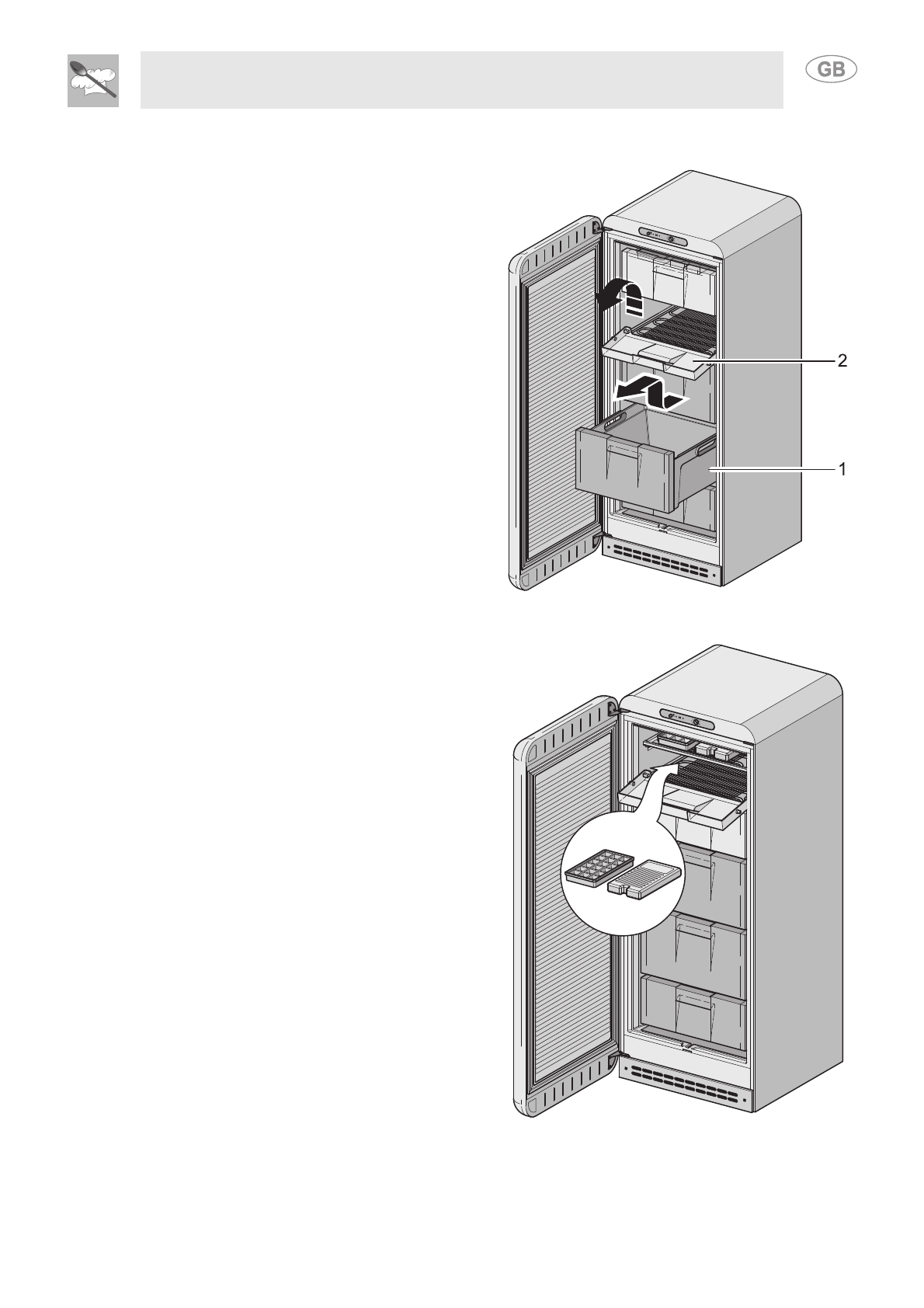 GB

2

1