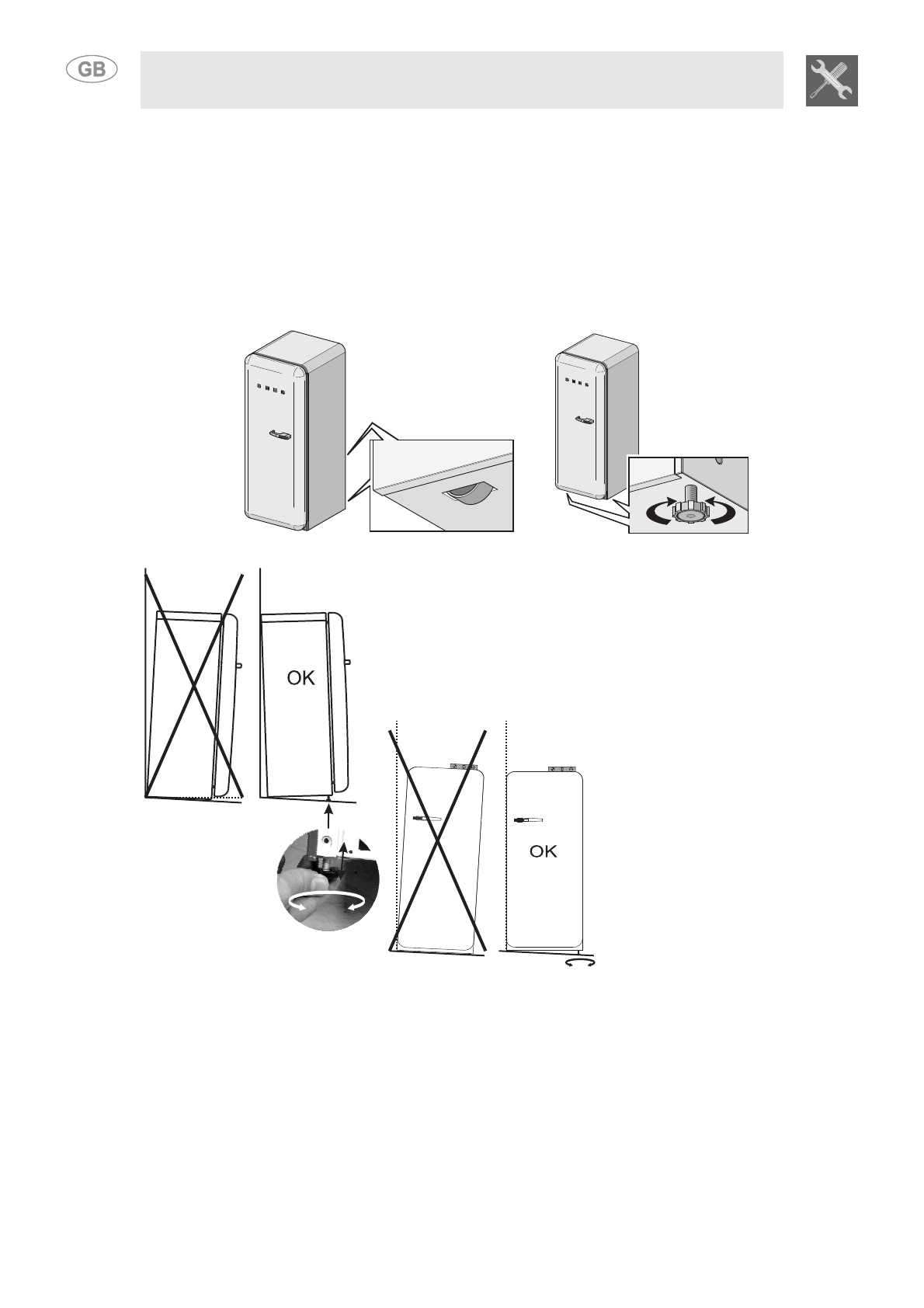 GB

OK

OK