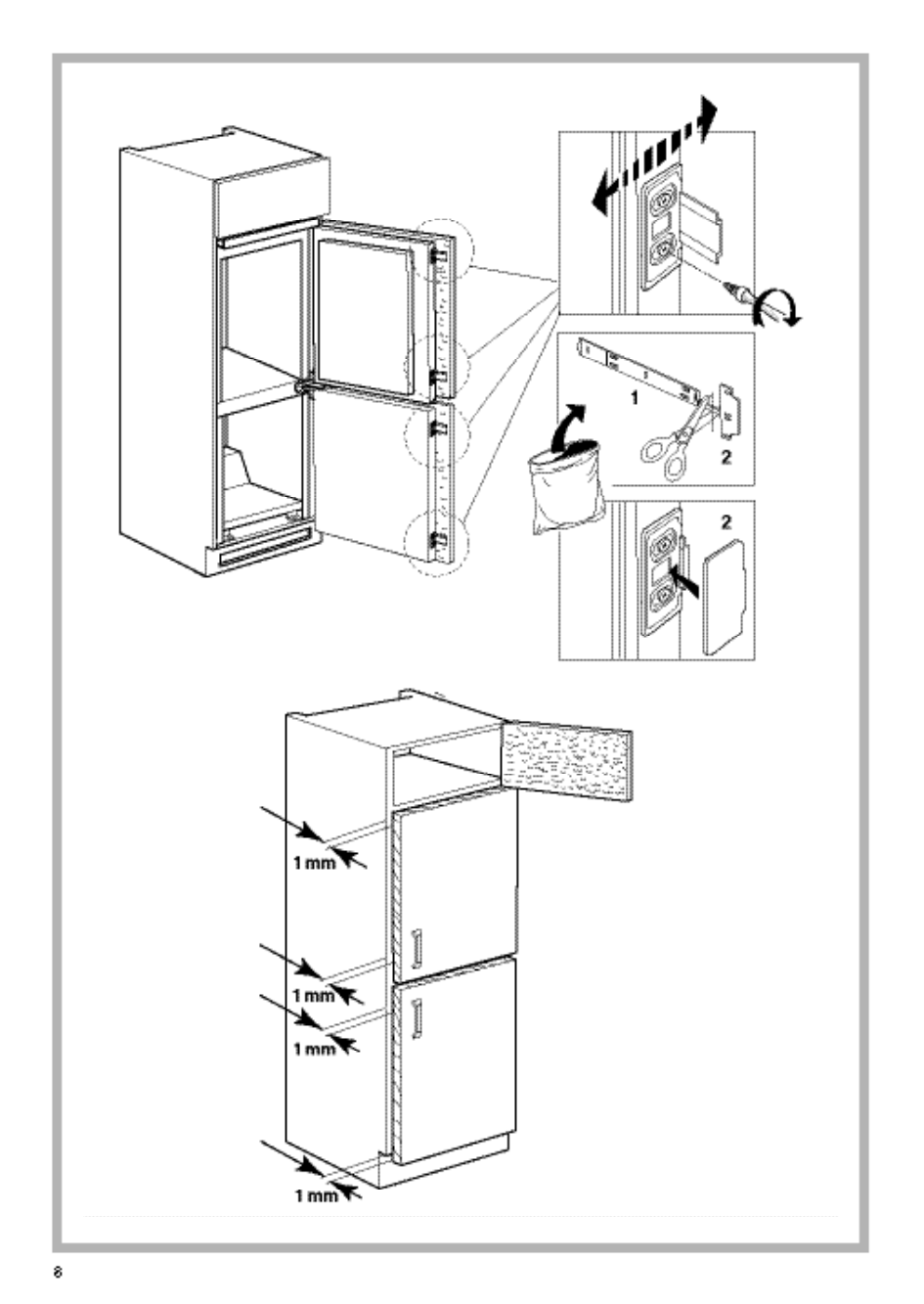 1

2

2

1 mm

1 mm

1 mm

1 mm

8