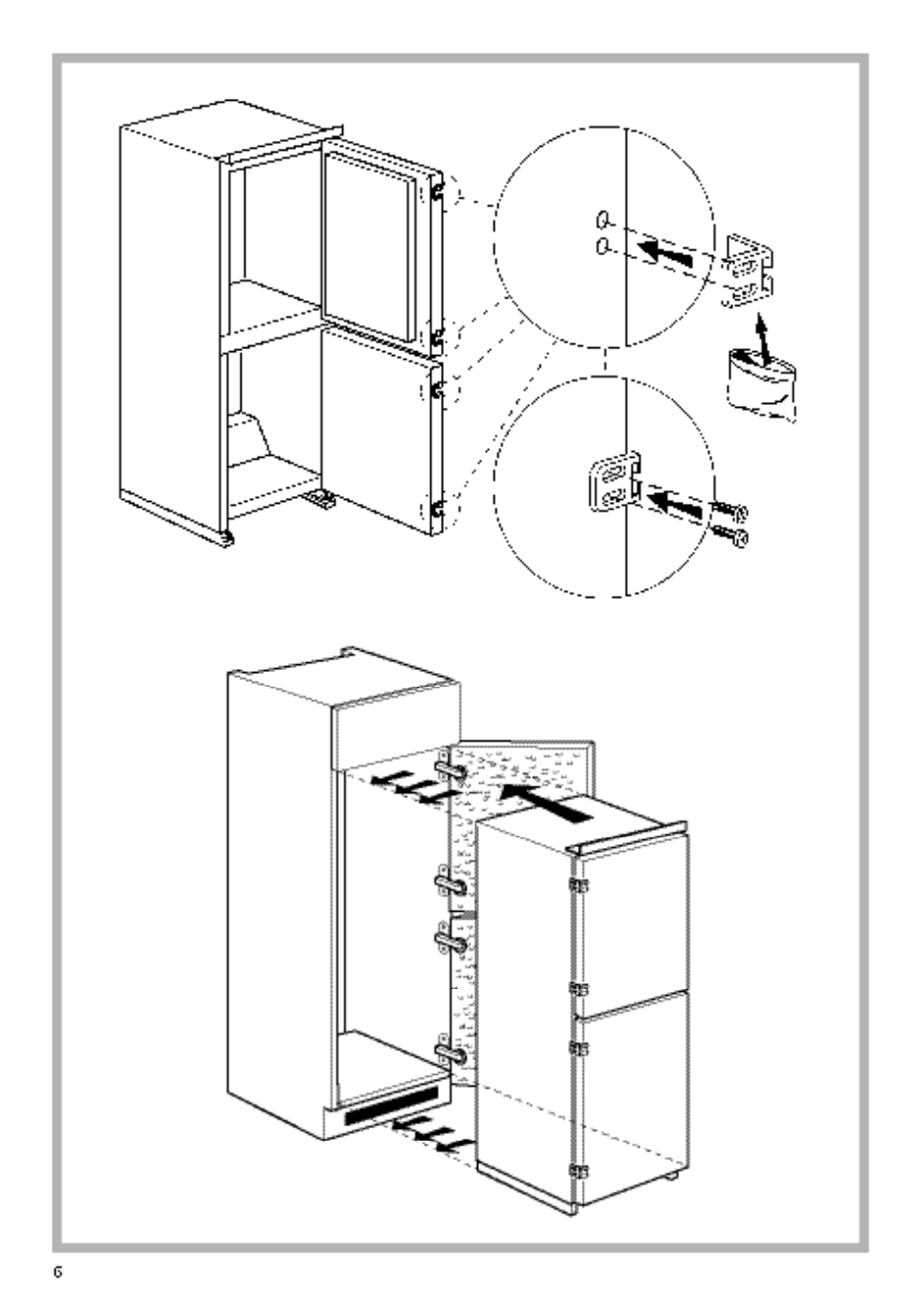 6