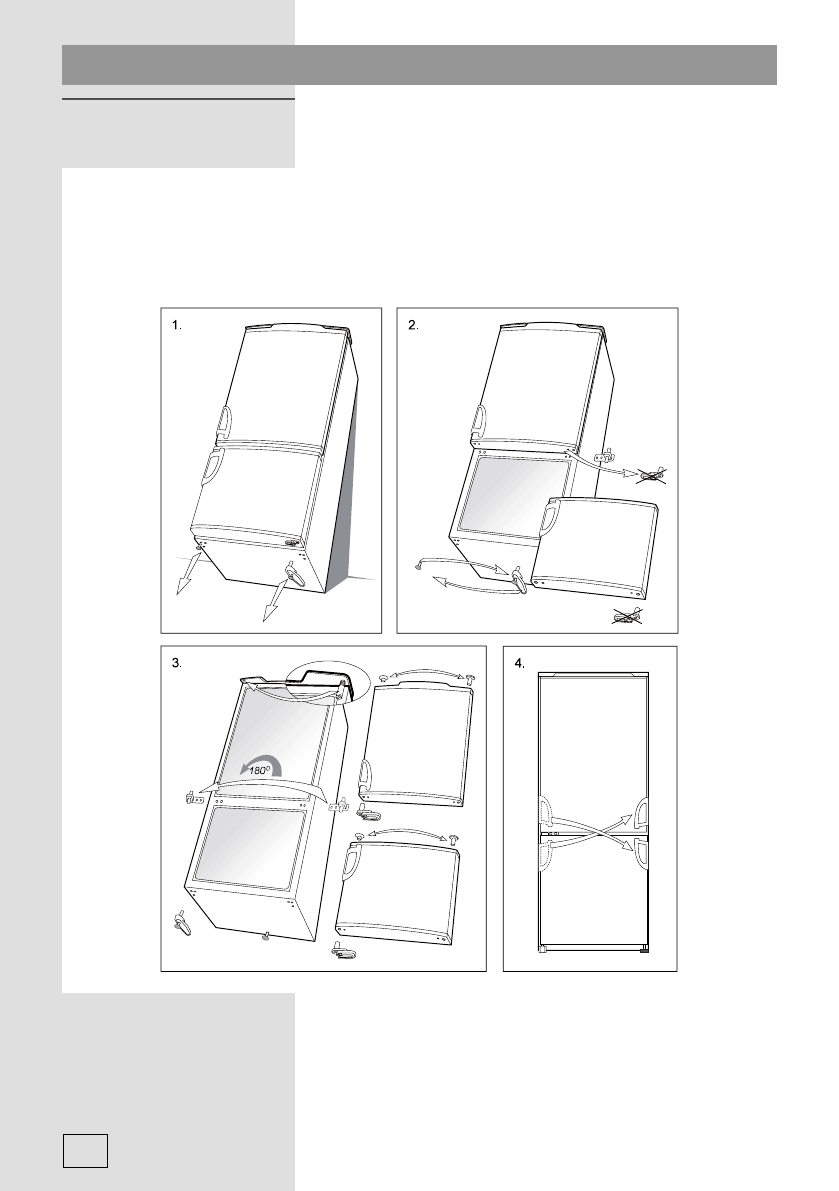 1.

2.

3.

180°

4.