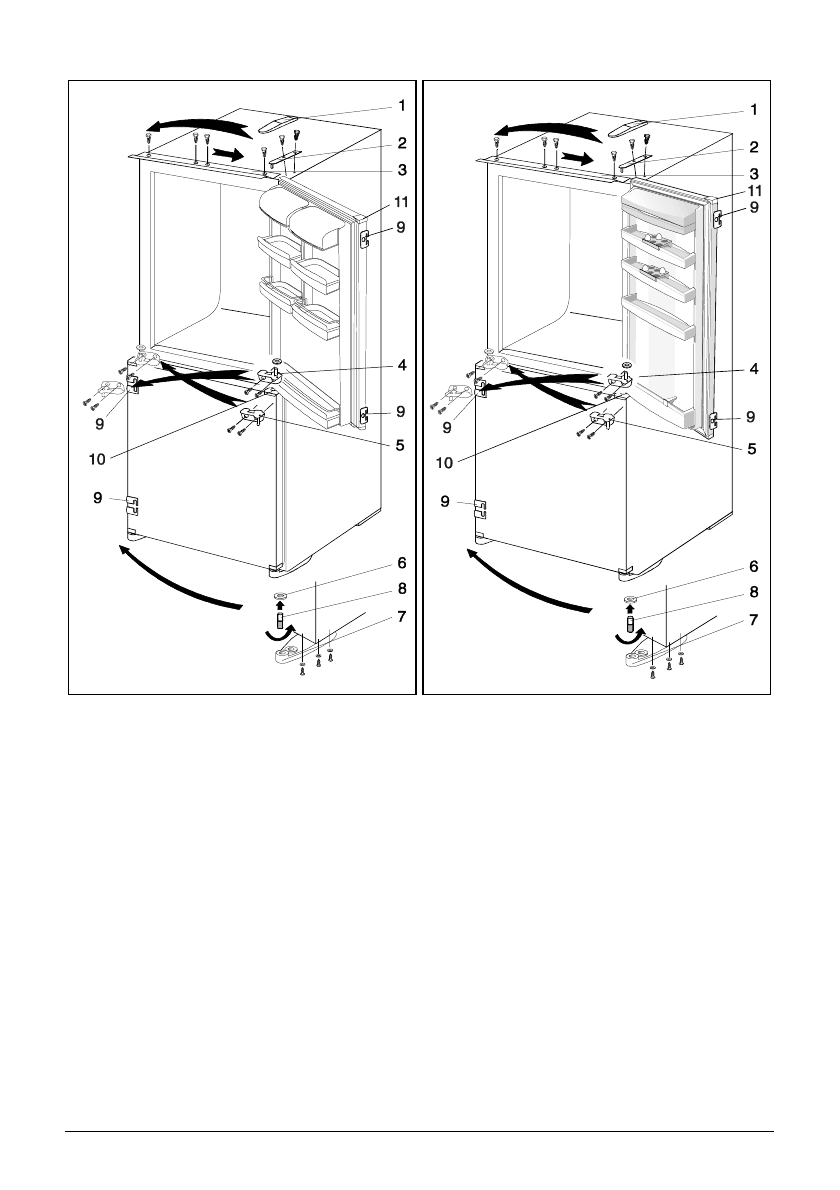 1
2
3
11
9
4
9
9
10
5
9
6
8
7

1
2
3
11
9
4
9
9
10
5
9
6
8
7