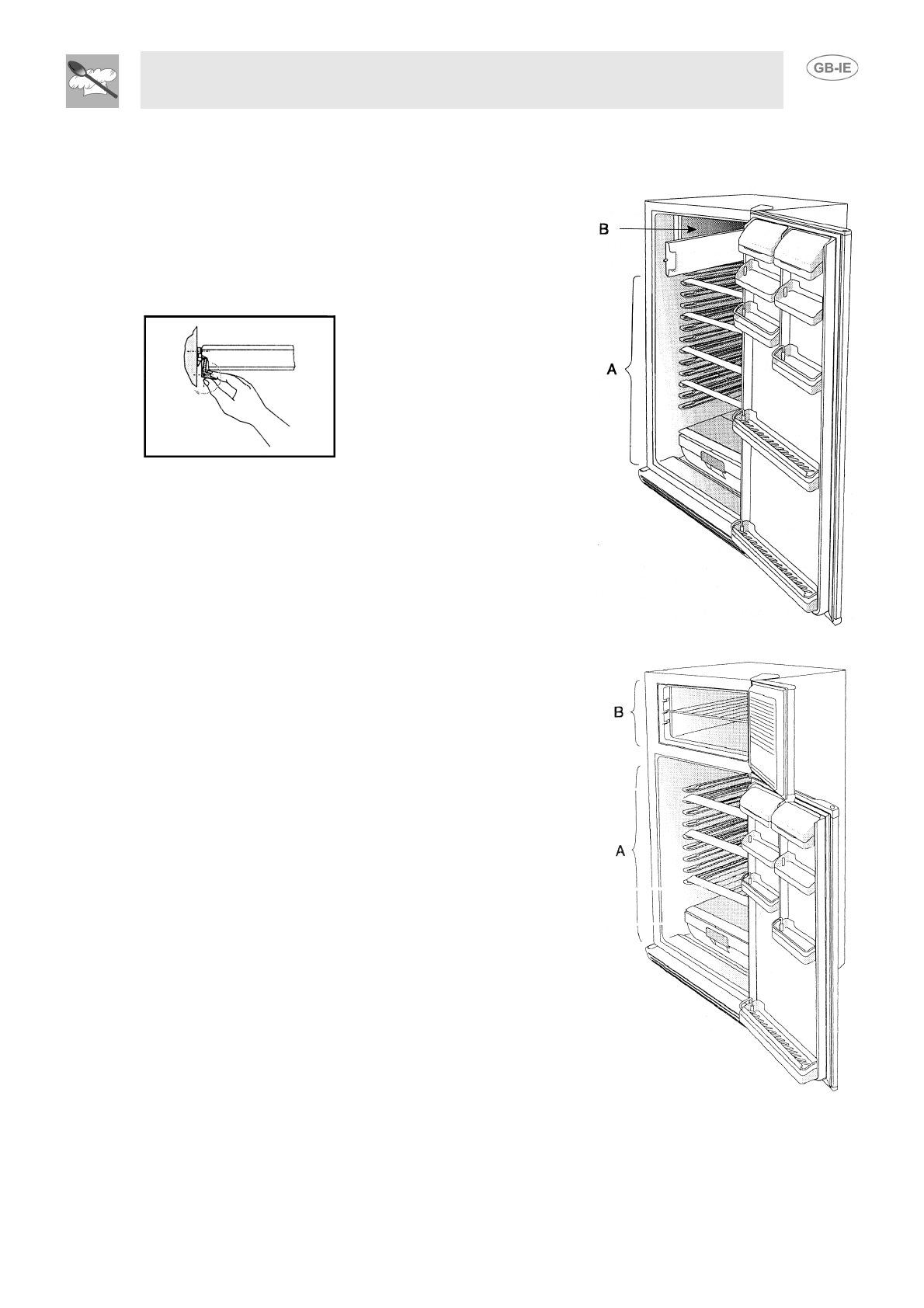 GB-IE

B

A

B

A