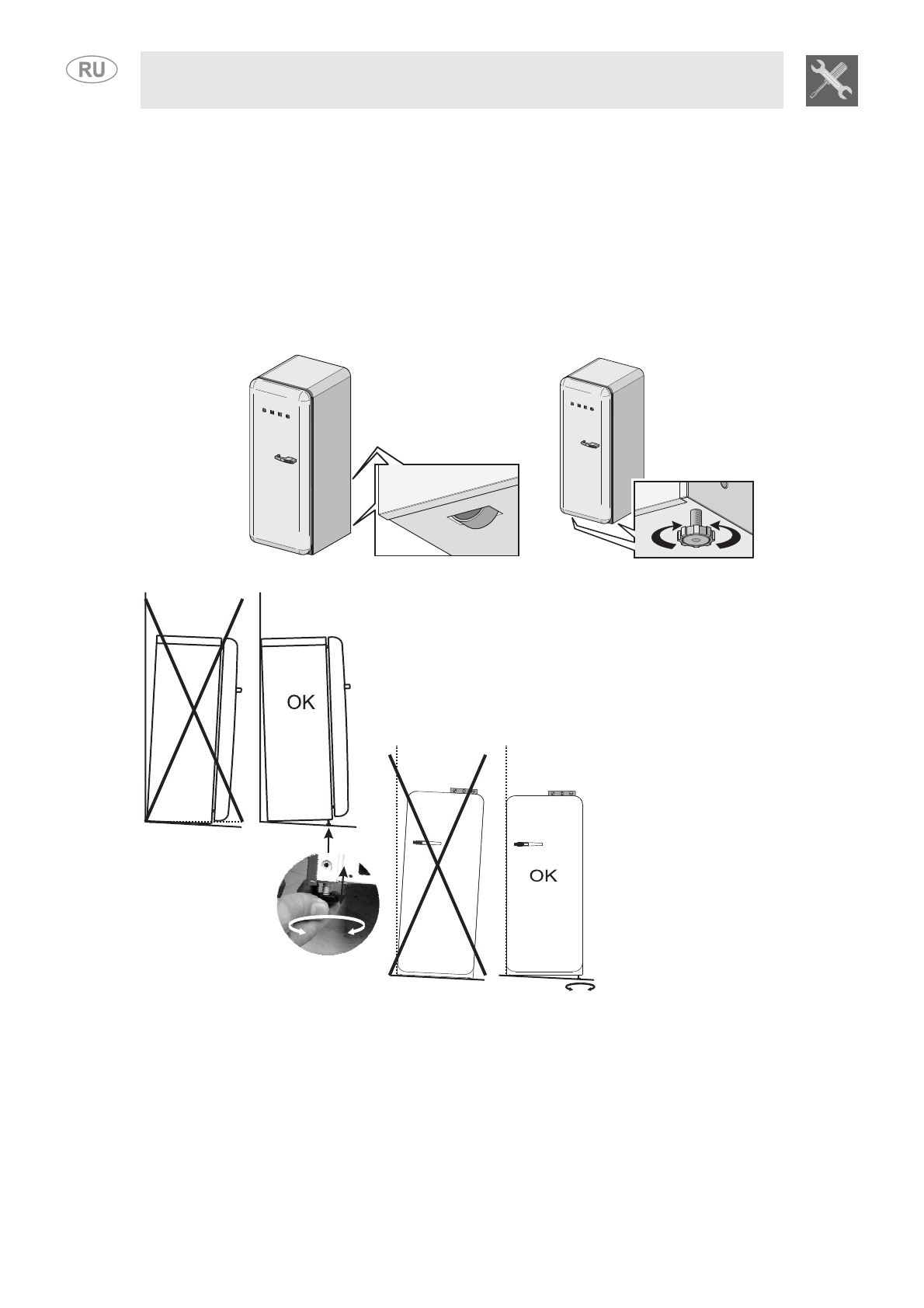 RU

OK

OK