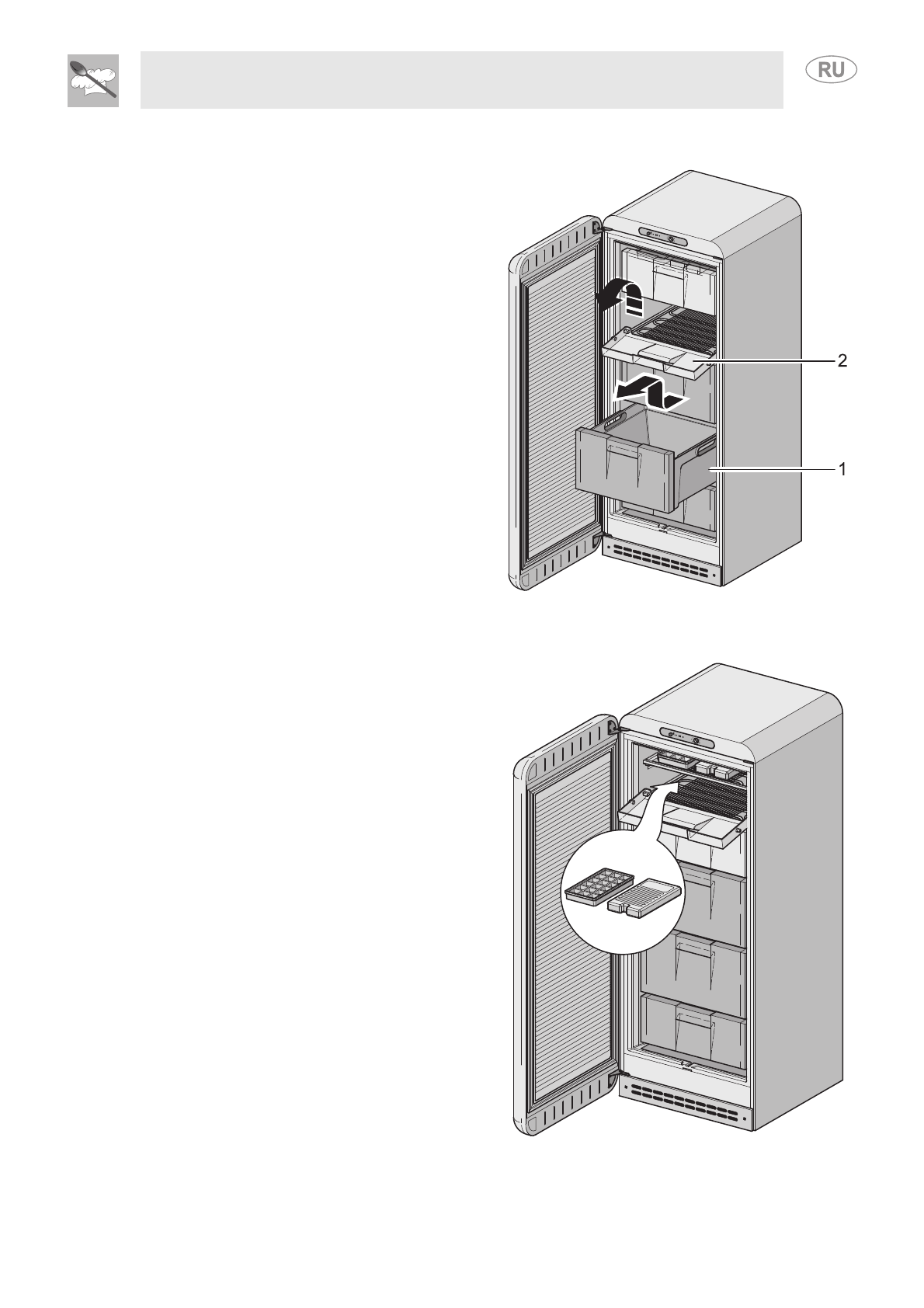 RU

2

1