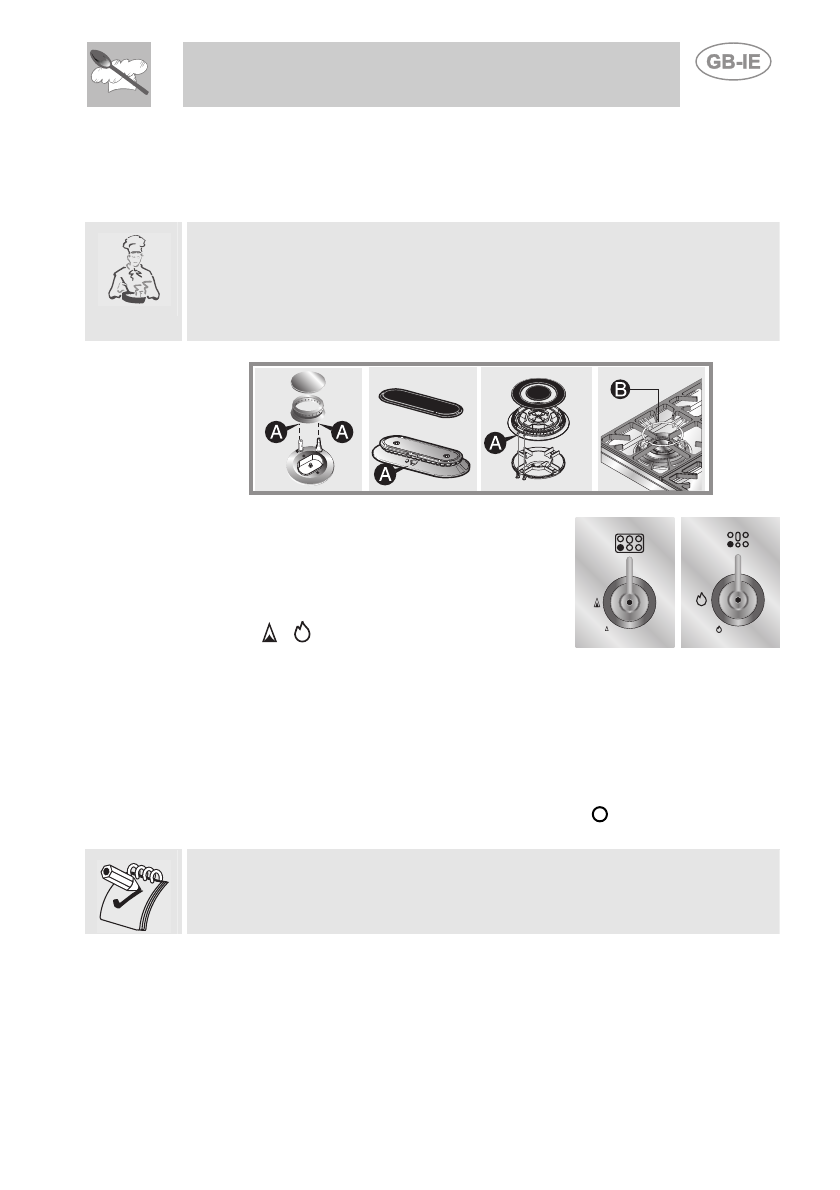 GB-IE

A A

A

A

B