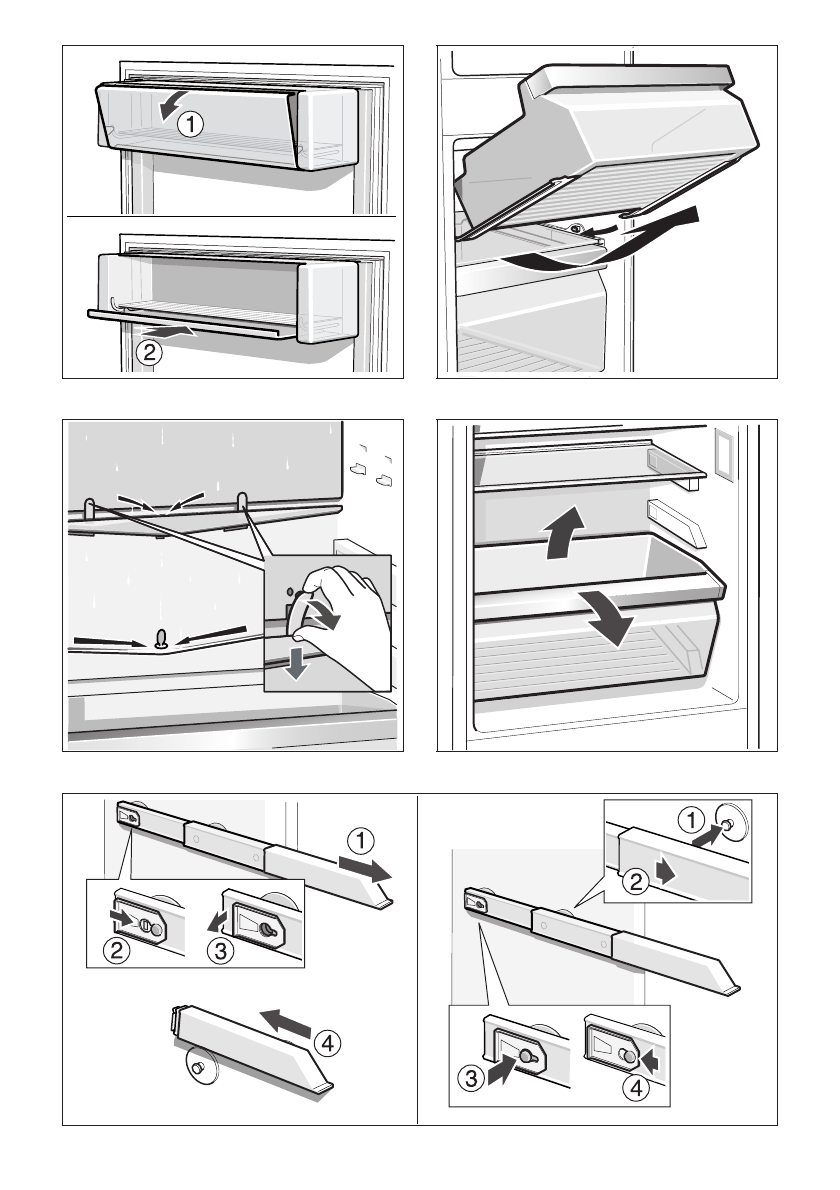 1
2
1
2
3
4
1
2
3
4