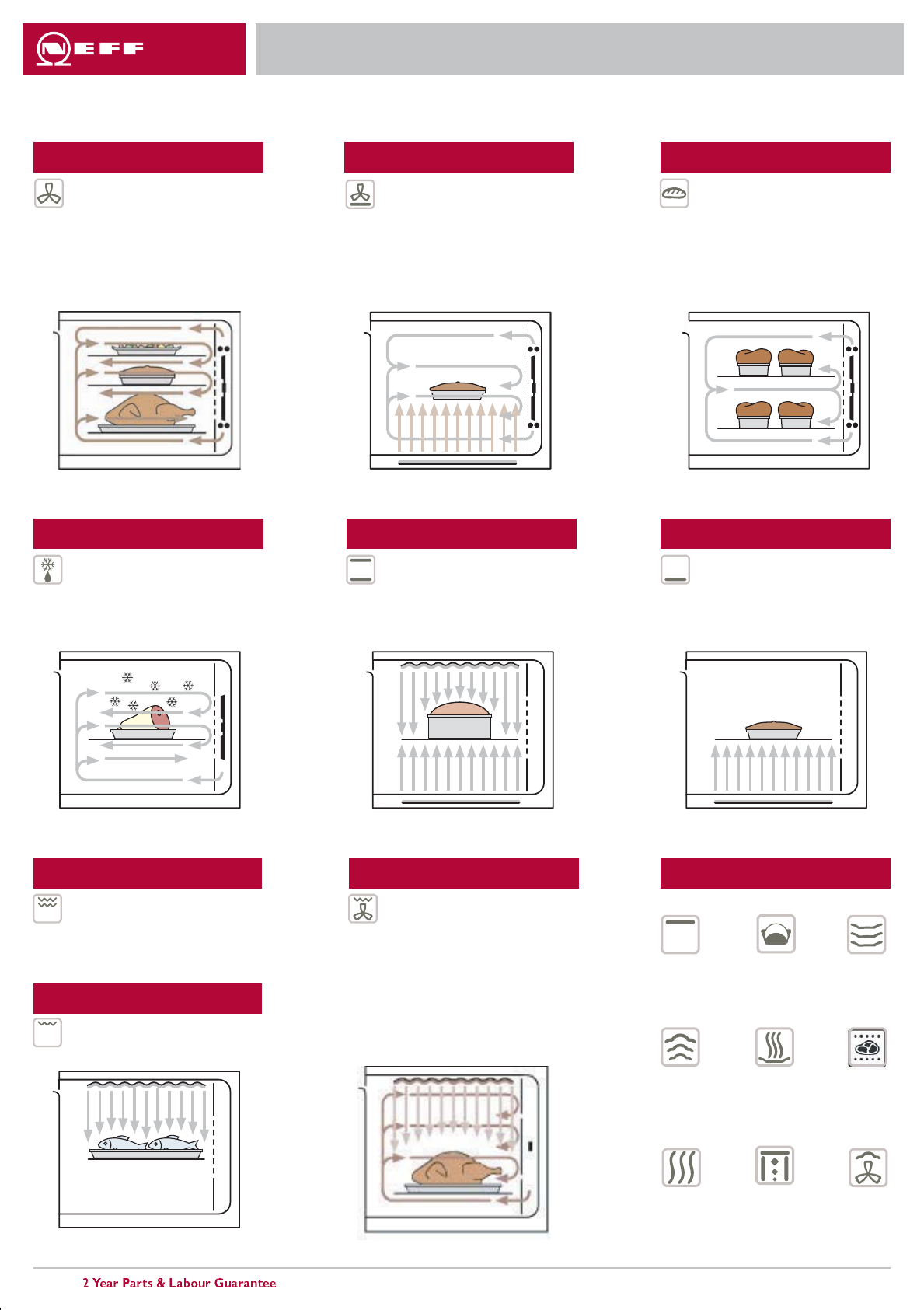 NEFF

2 Year Parts & Labour Guarantee