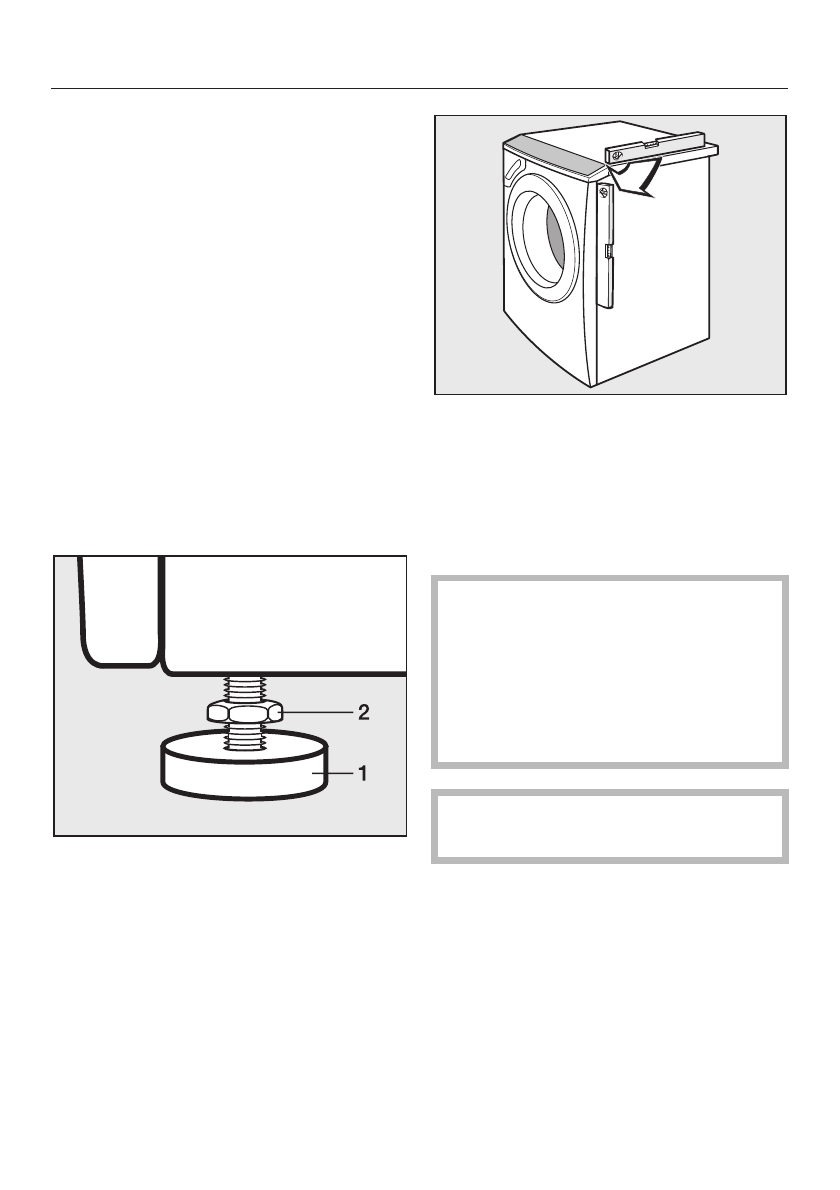 2

1