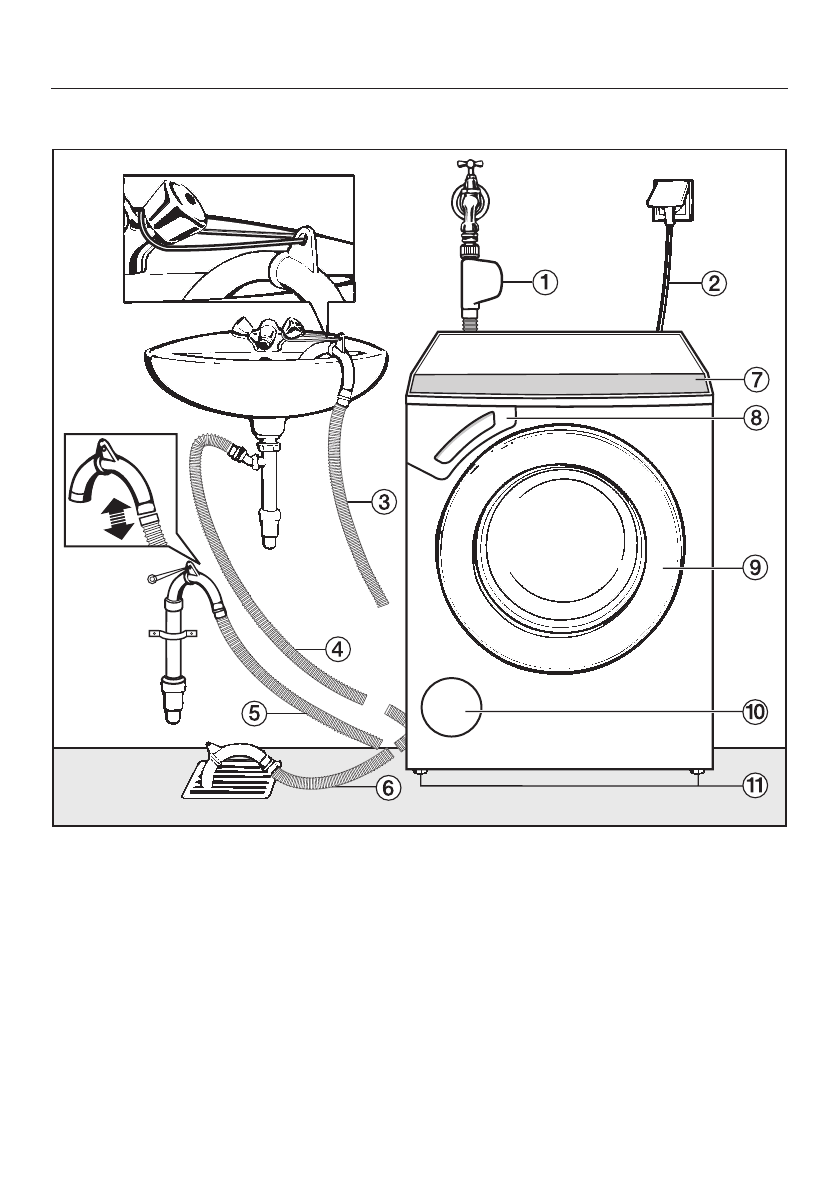 ①
②
⑦
⑧
③
⑨
④
⑤
⑩
⑥
⑪