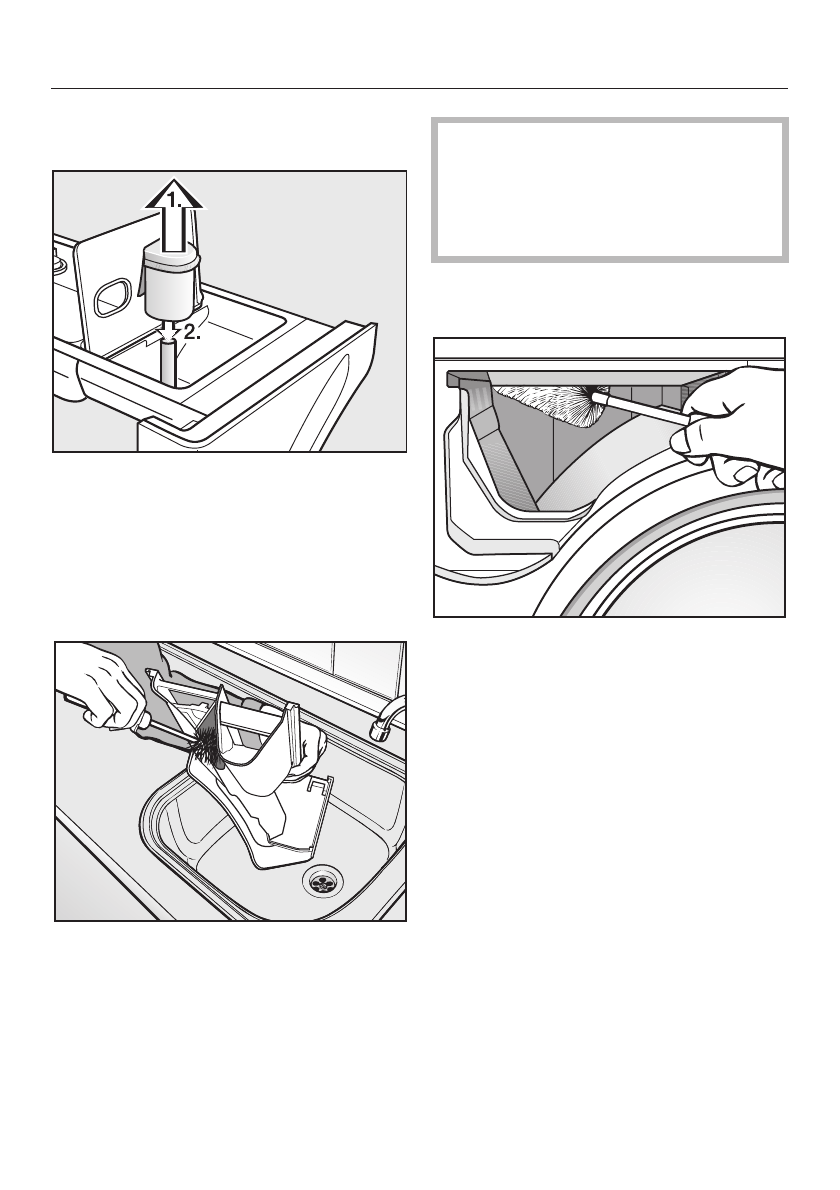 1.

2.