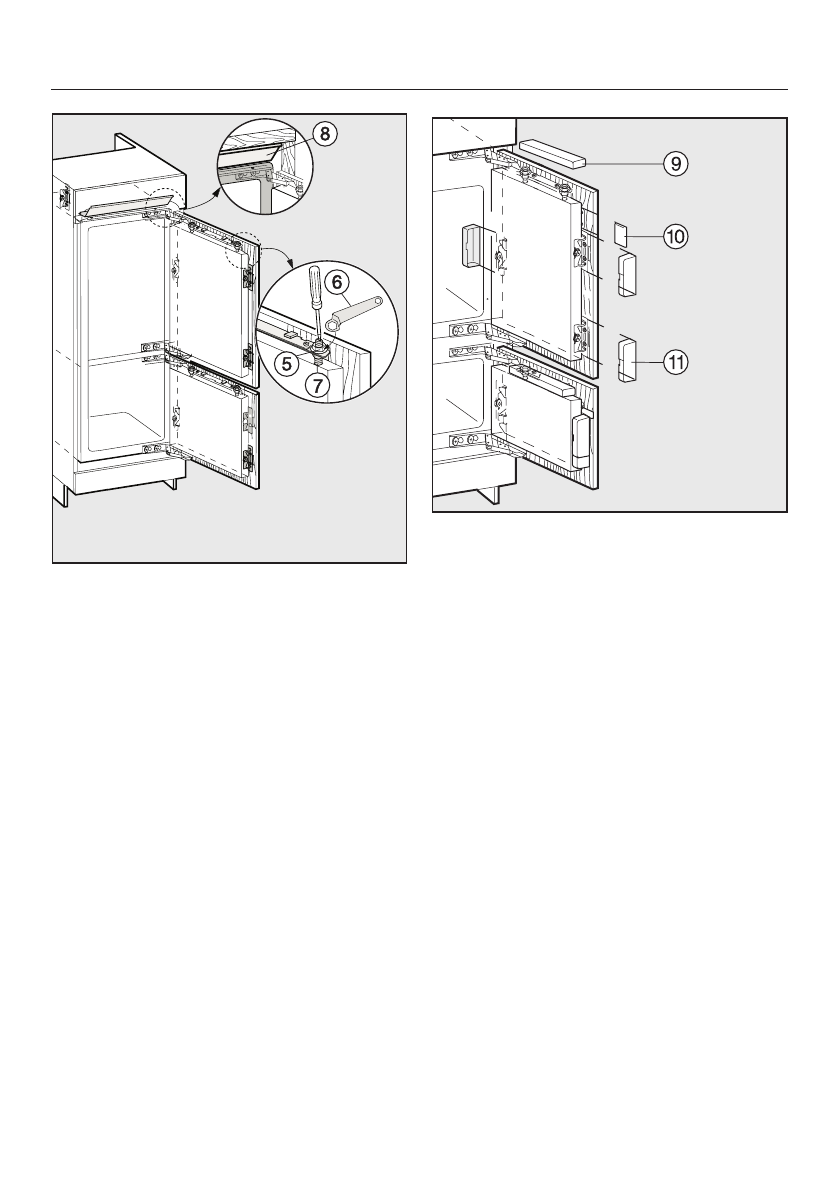 8
6
5
7

9
10
11