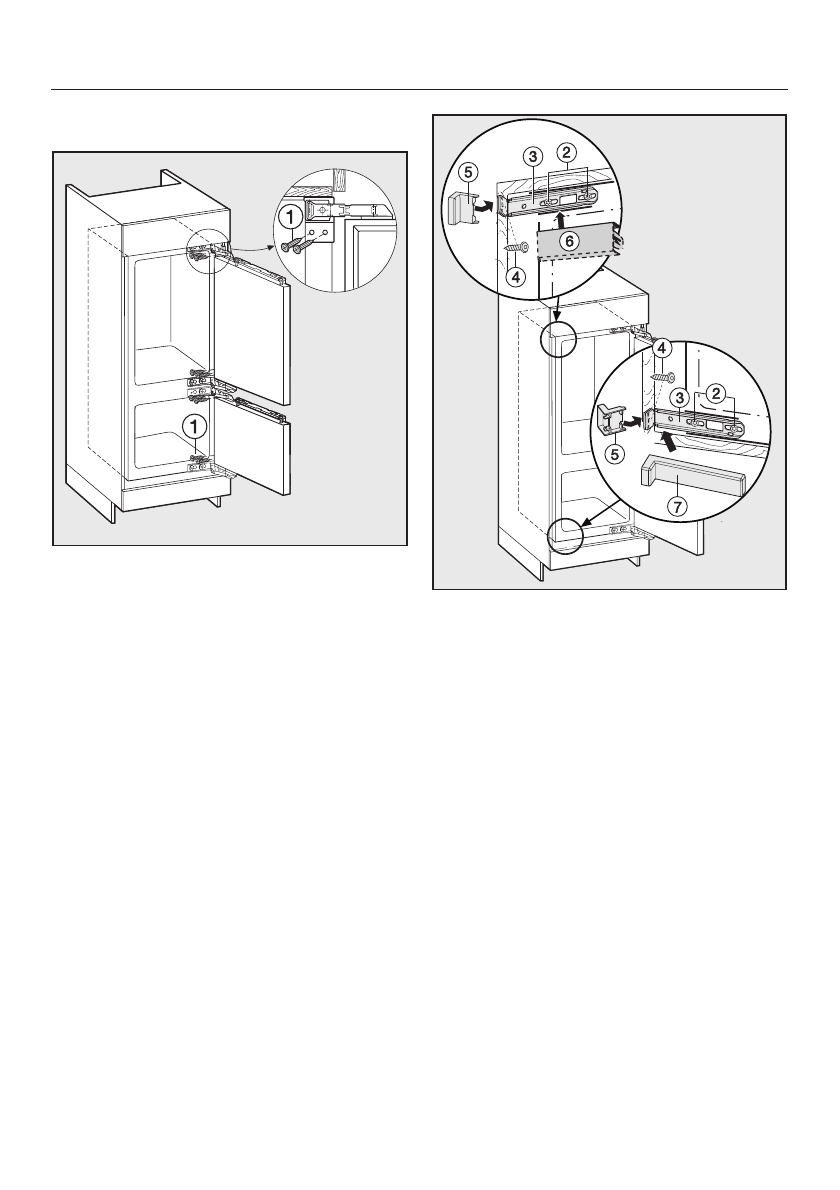 1

1

5

3

2

6

4

4

3

2

5

7