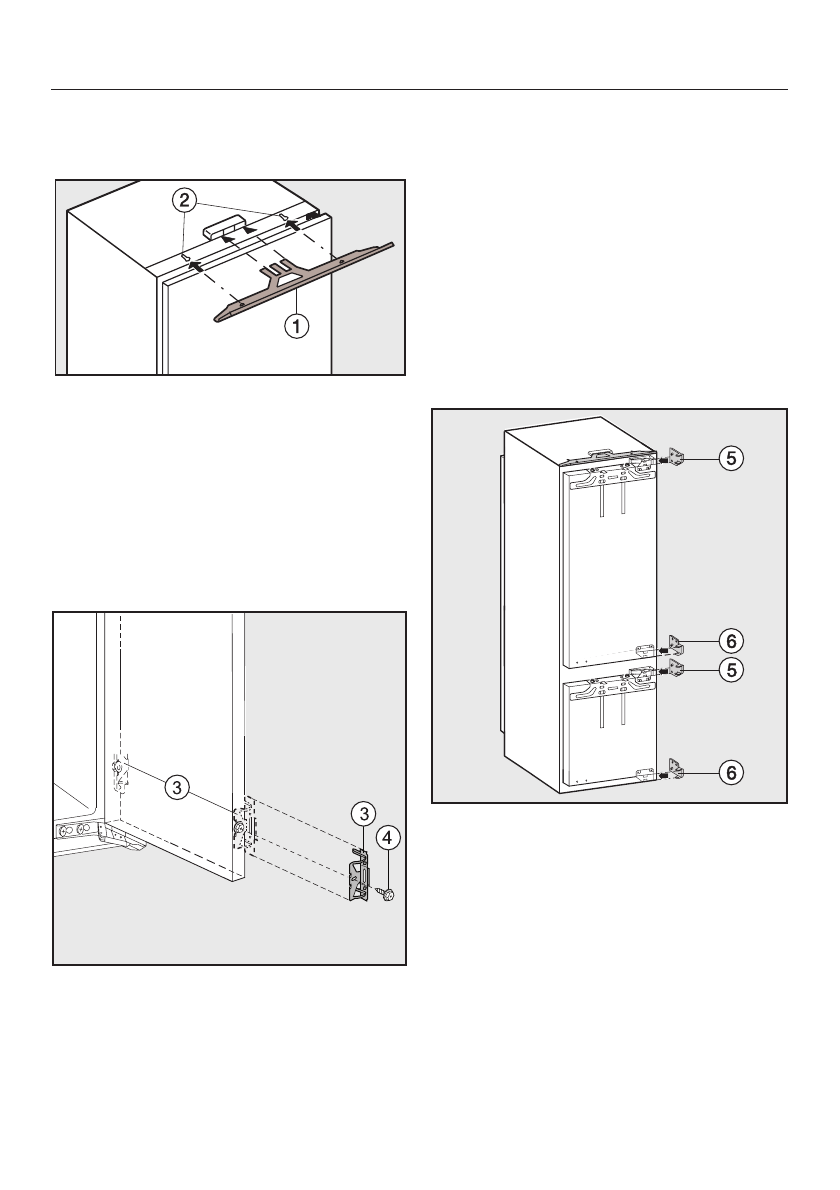 2

1

3

3

4

5

6

5

6