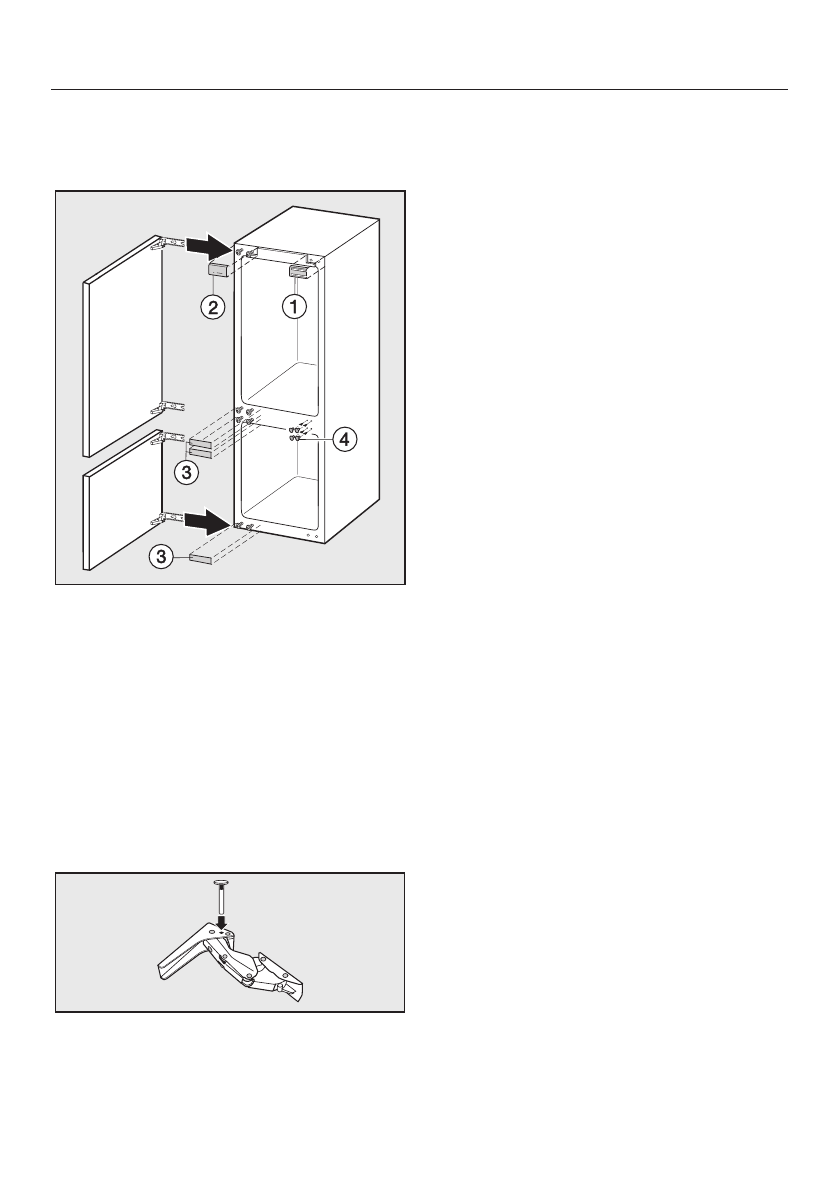 2

1

3

4

3