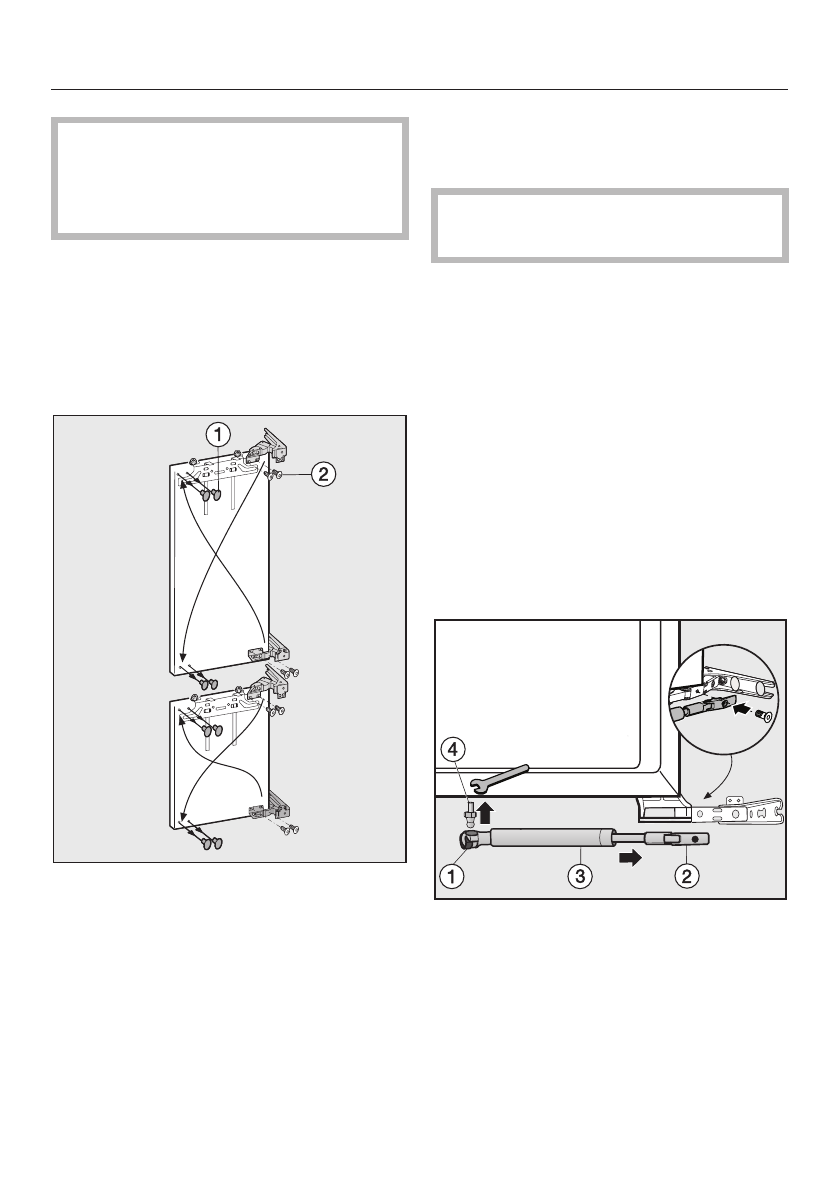 1
2
4
1
3
2