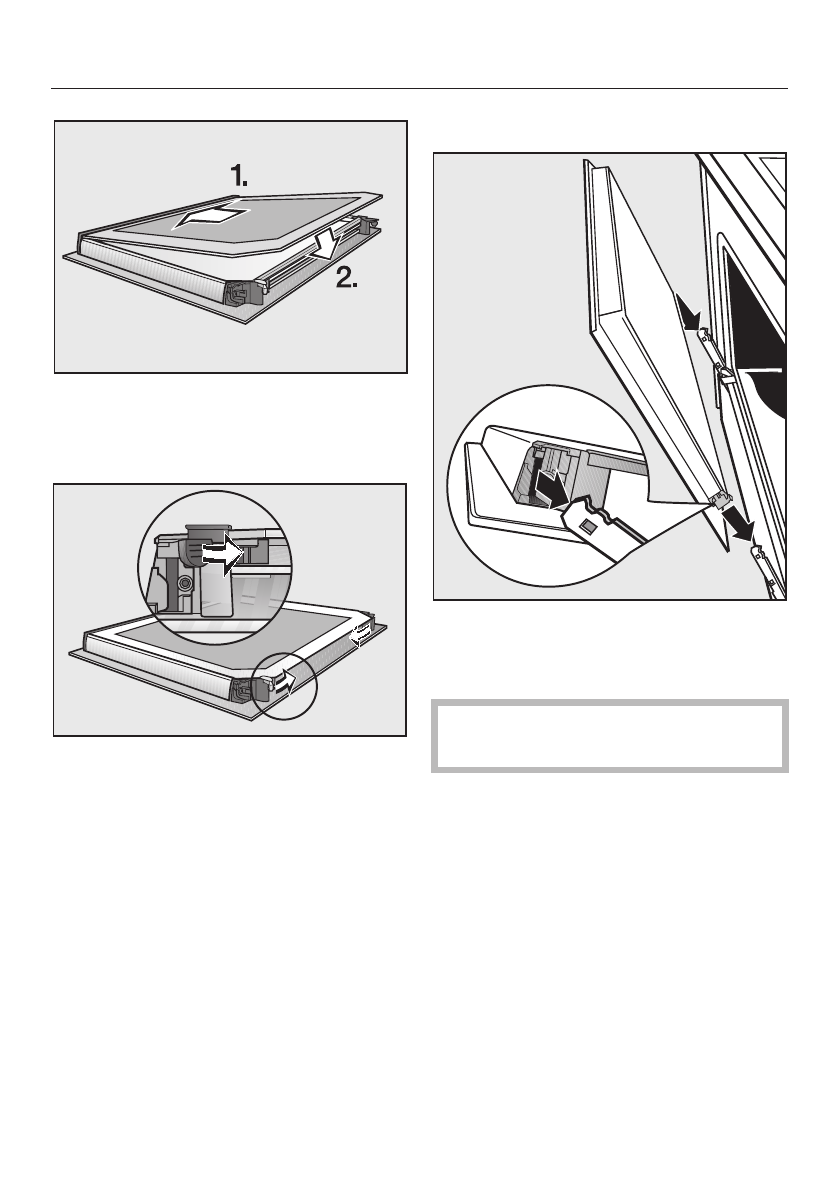 1.
2.