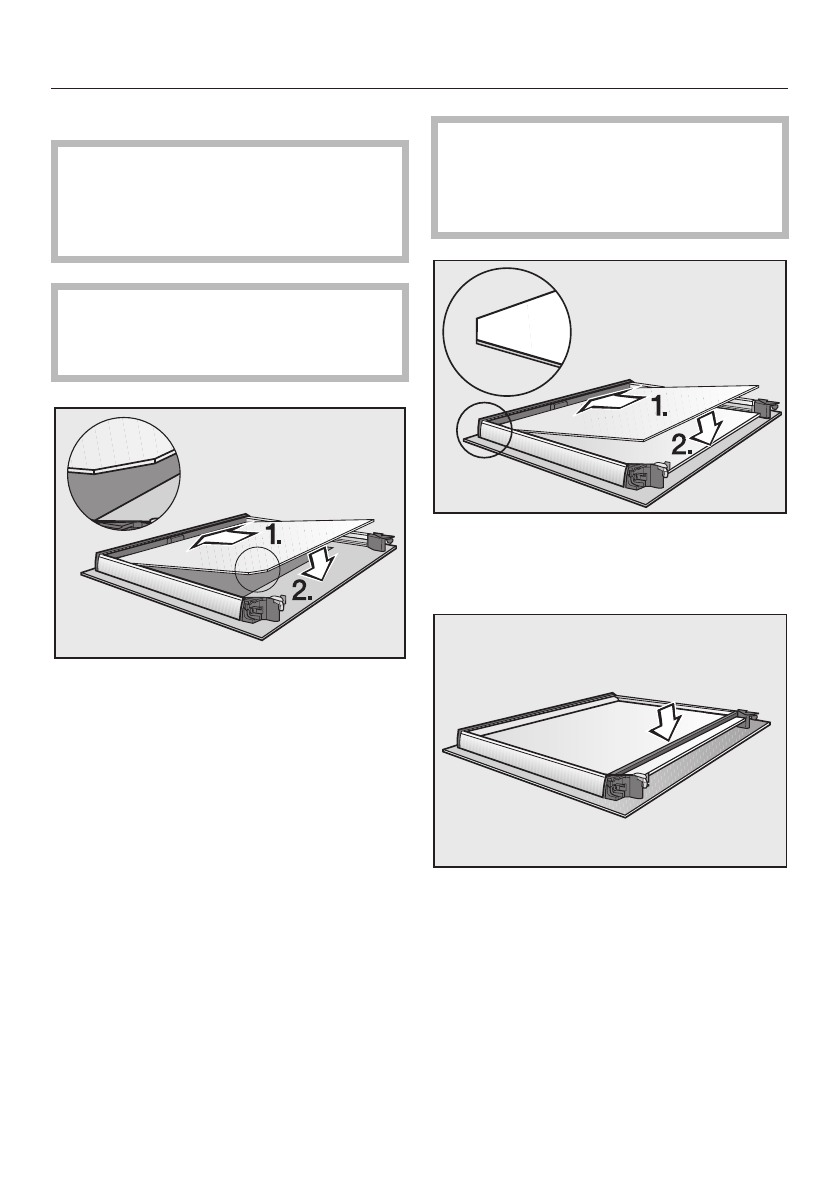 1.
2.

1.
2.