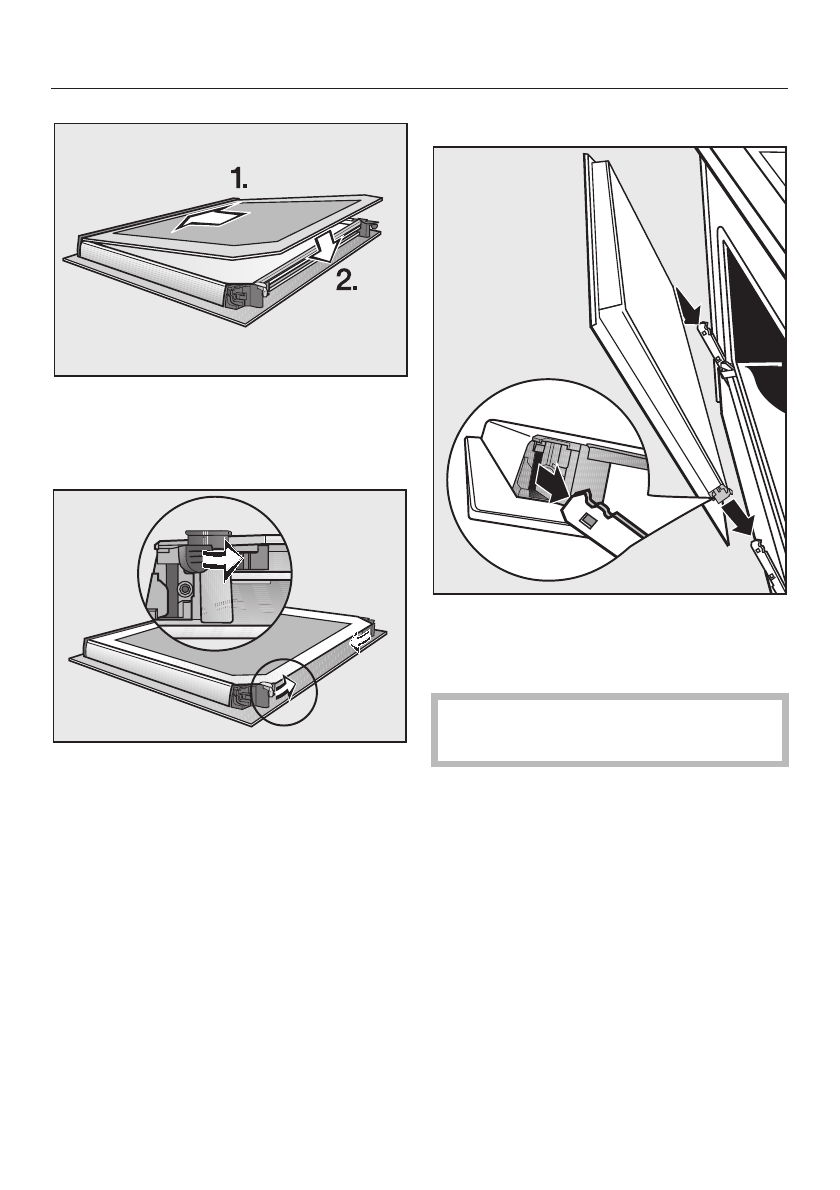 1.
2.