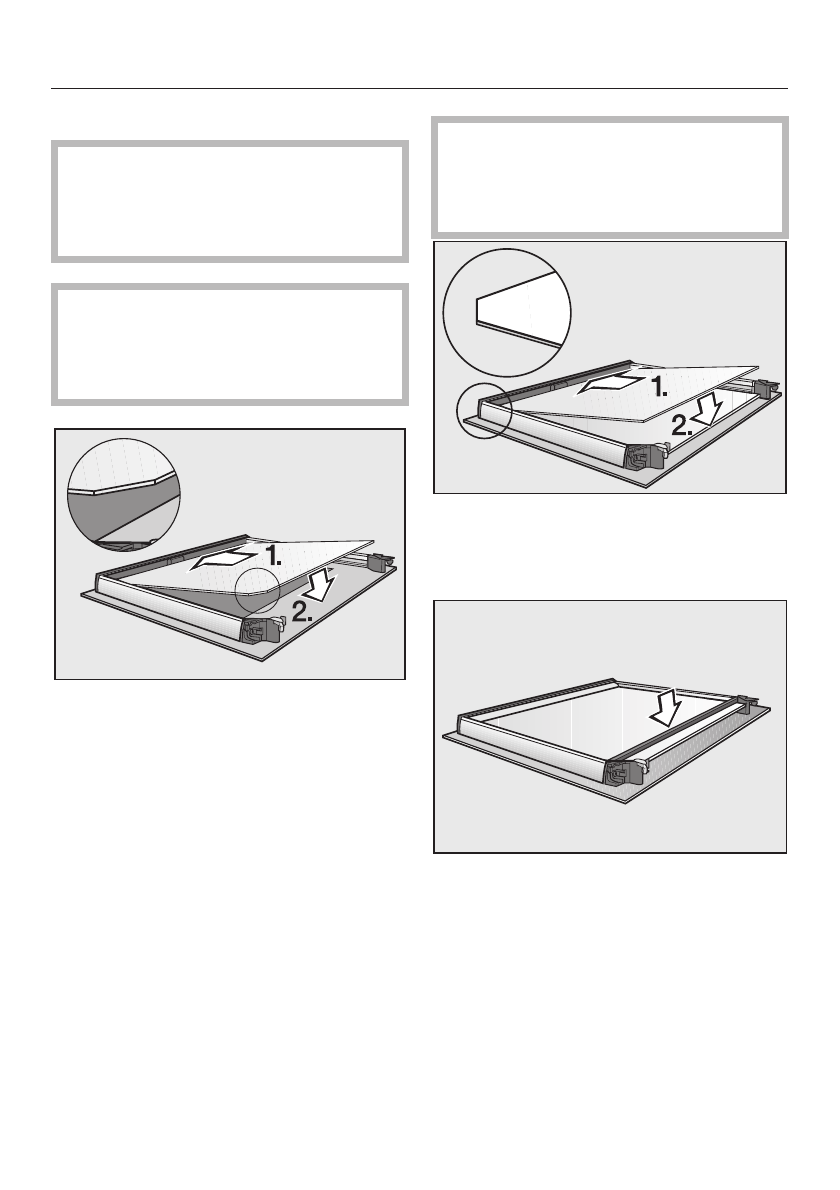 1.
2.

1.
2.