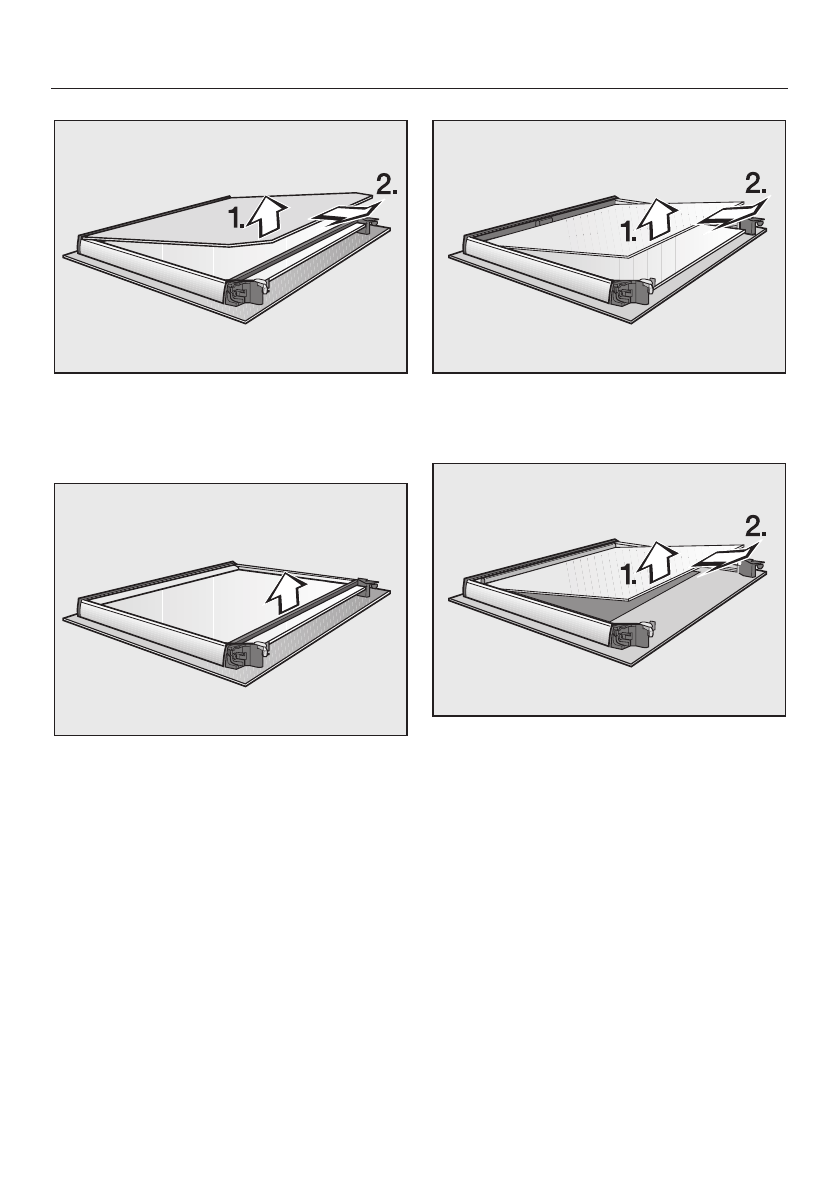 1.
2.

1.
2.

1.
2.