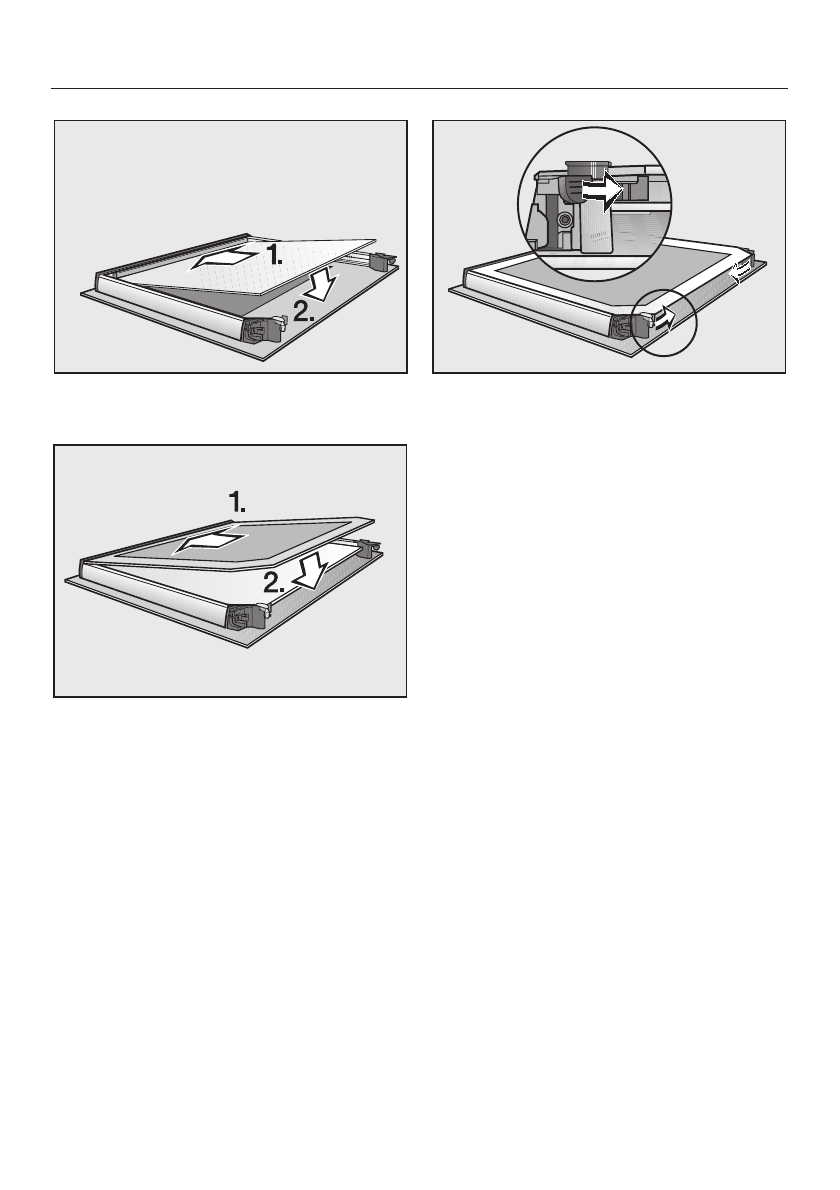 1.
2.

1.
2.