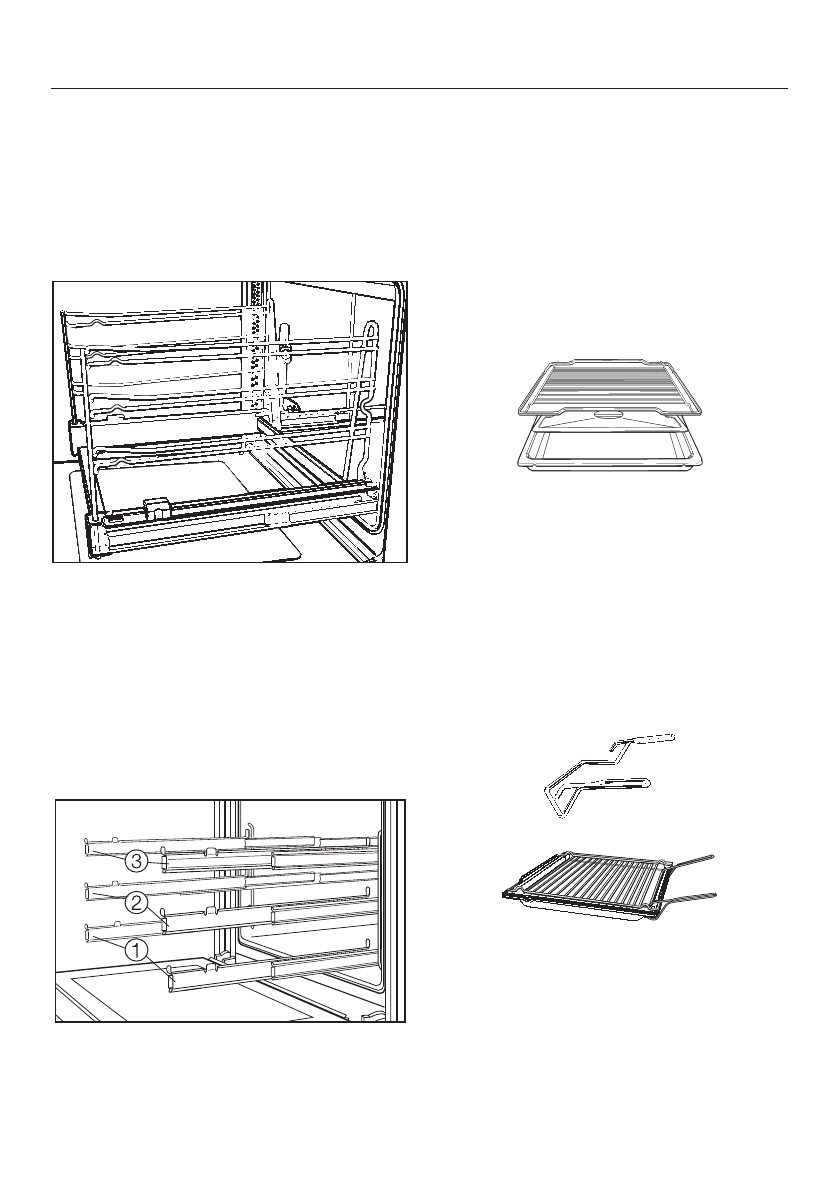 3

2

1