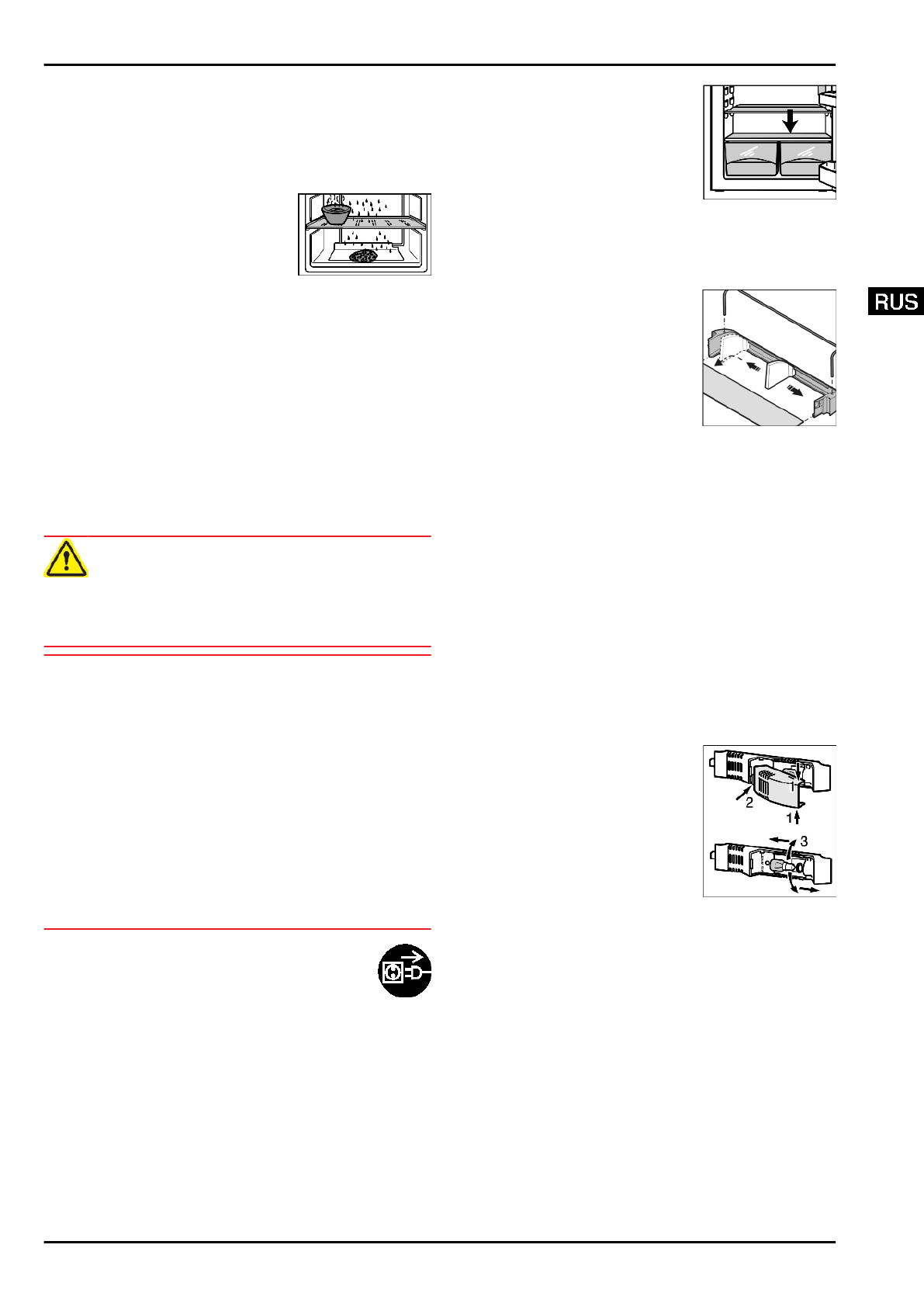 RUS

2

1

1

3