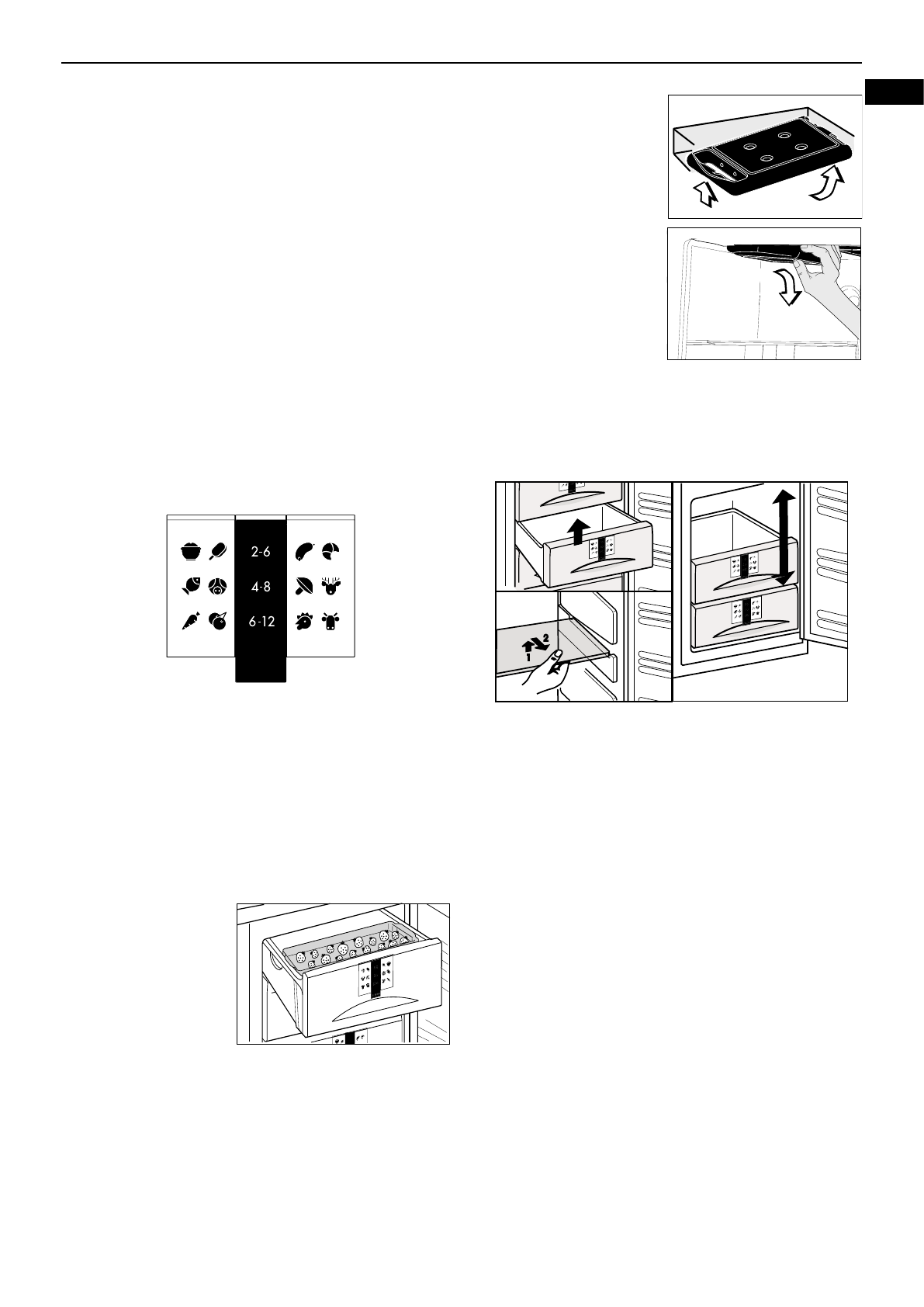 2-6

4-8

6-12

1

2