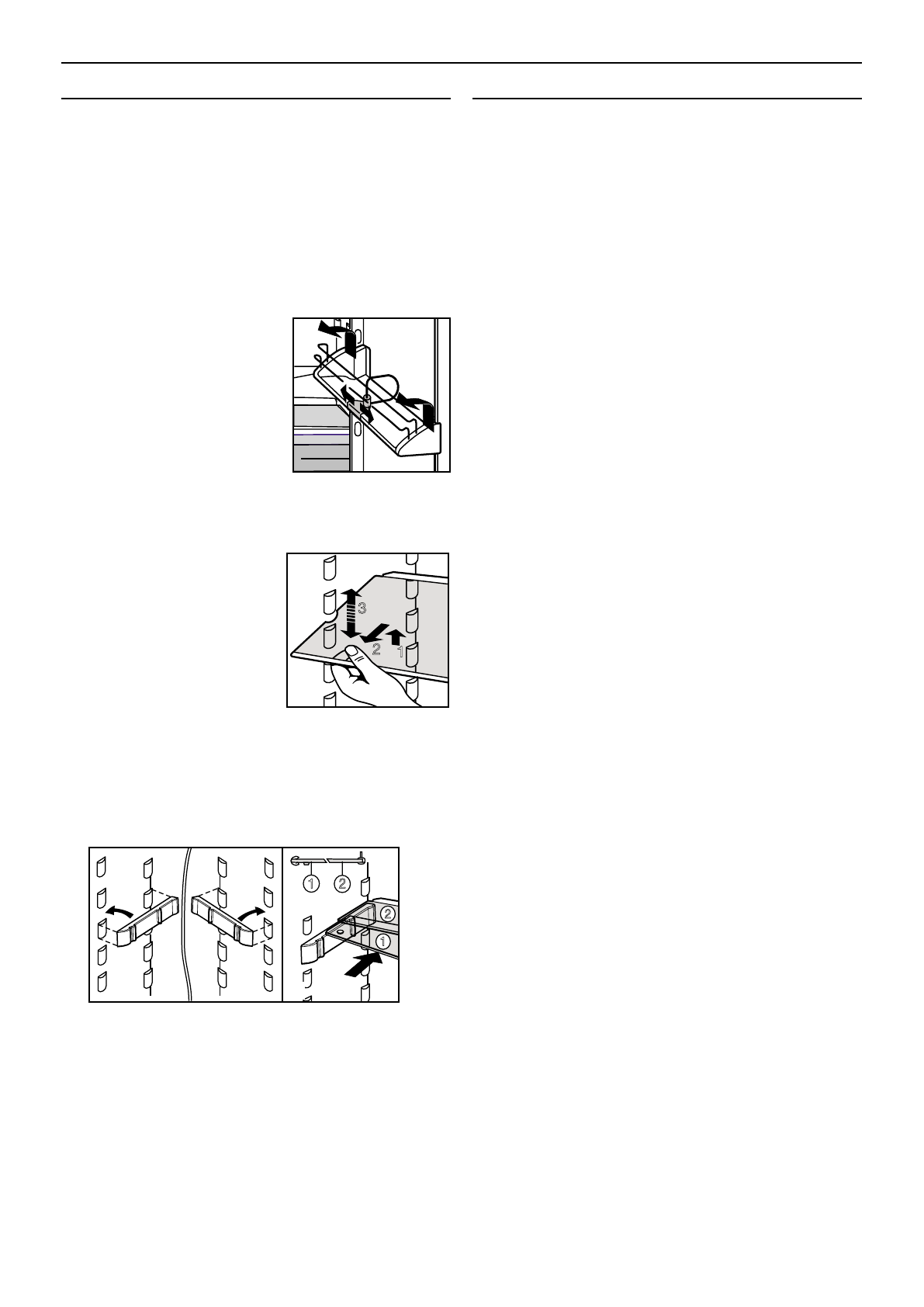 3

2

1

1

2

2

1