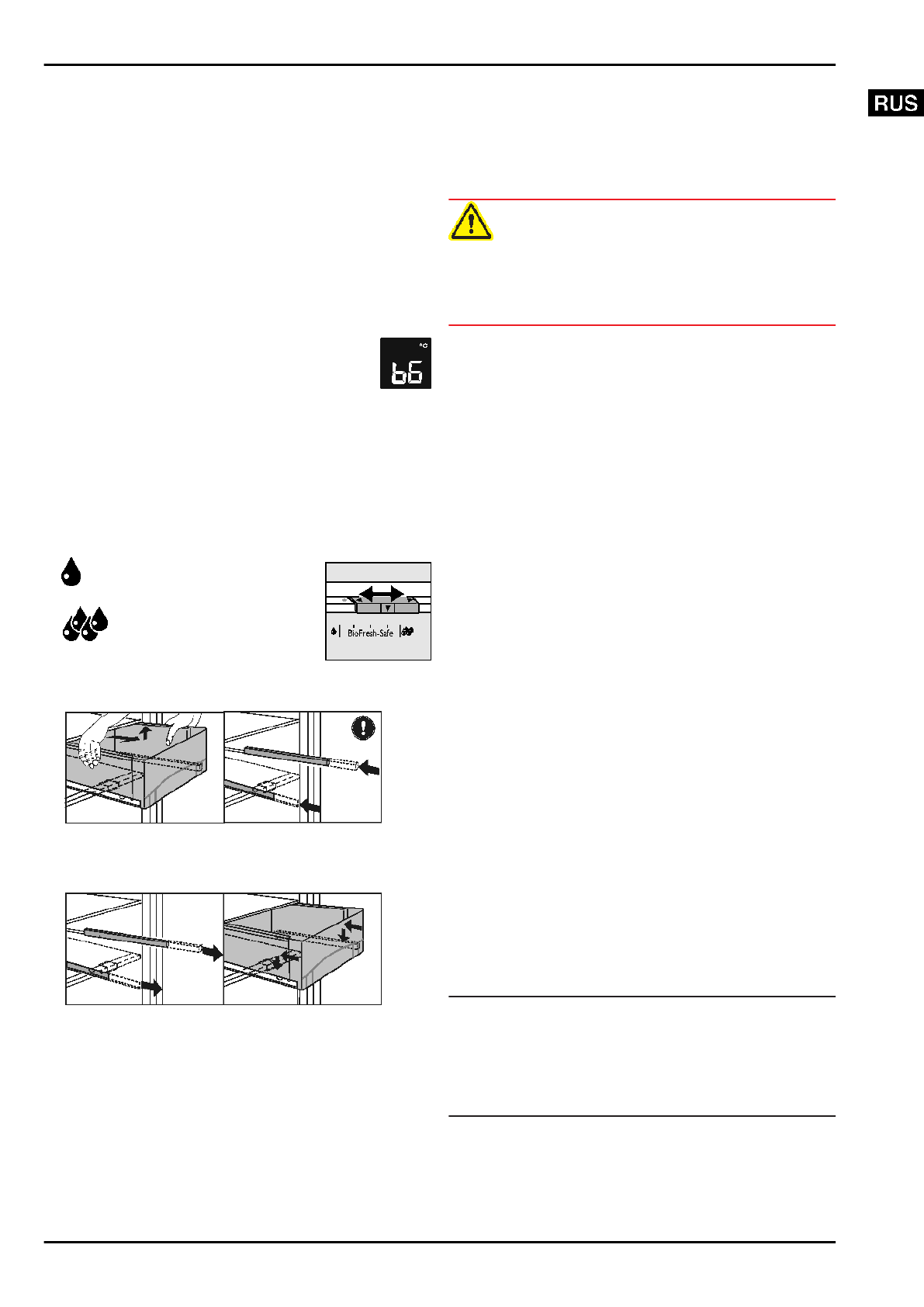 RUS

°C
b6

BioFresh-Safe