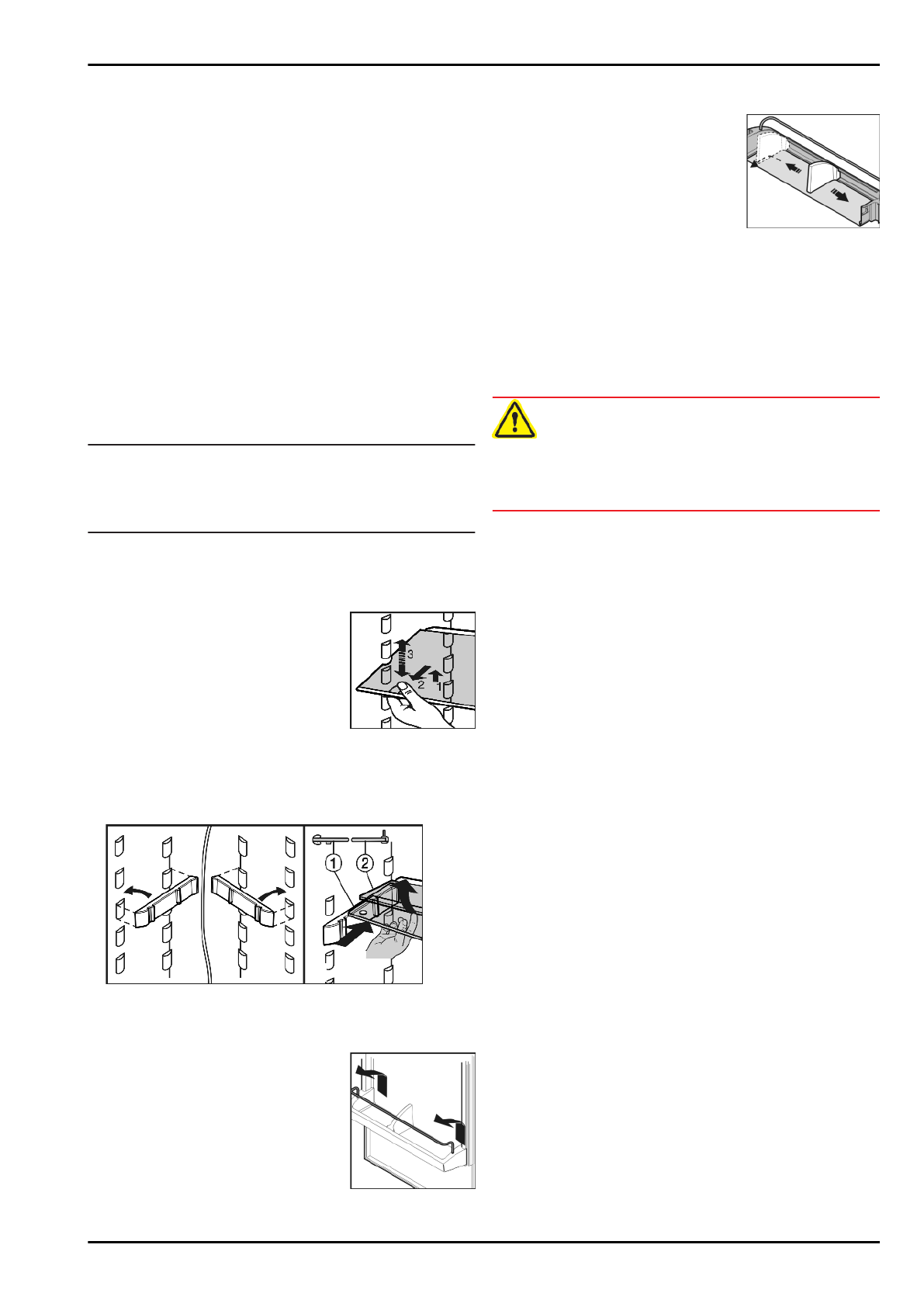 3
2
1

1
2